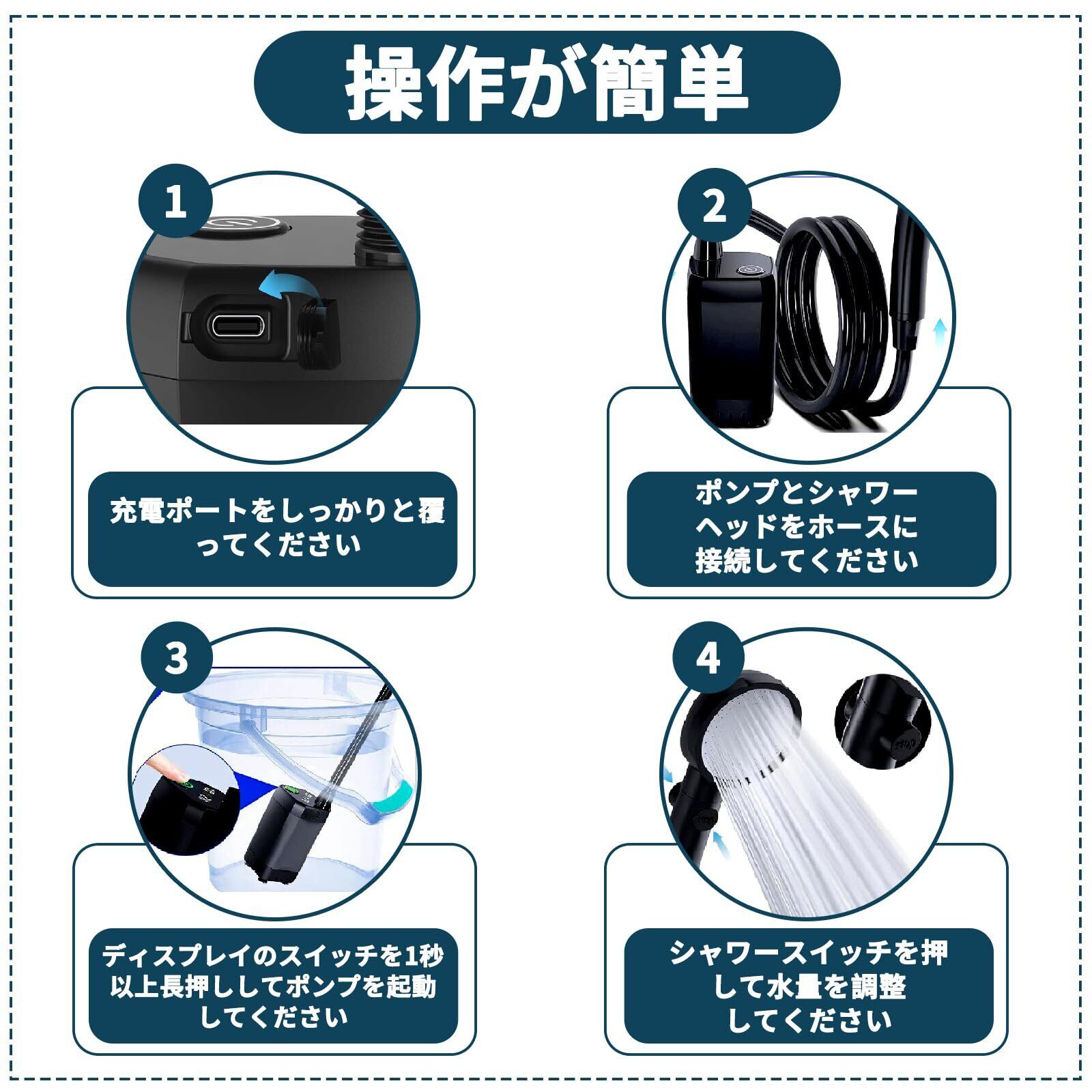 操作が簡単

1

充電ポートをしっかりと覆ってください

2

ポンプとシャワーヘッドをホースに接続してください

3

ディスプレイのスイッチを1秒以上長押ししてポンプを起動してください

4

シャワースイッチを押して水量を調整してください