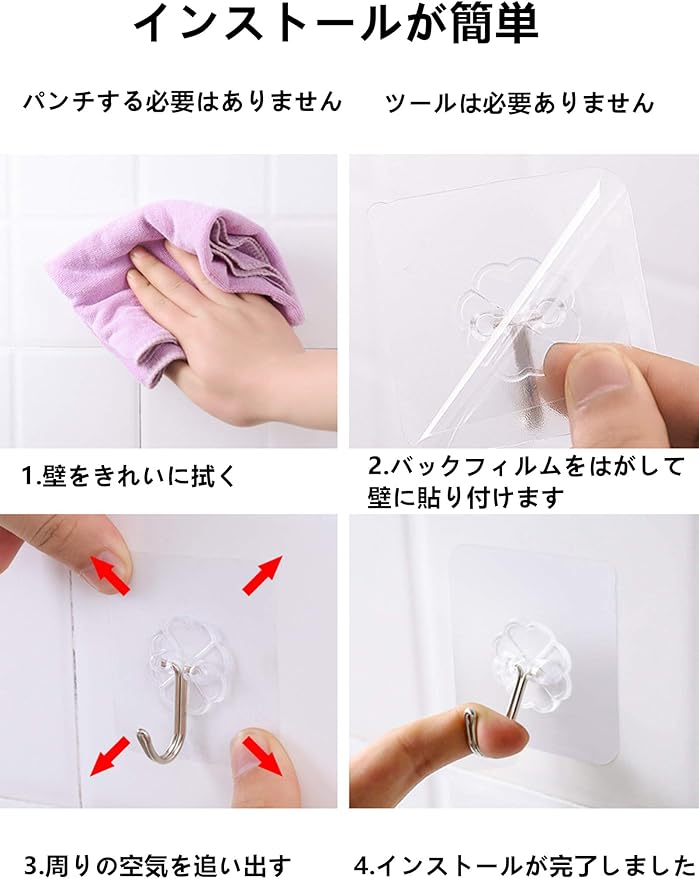 インストールが簡単

パンチする必要はありません

ツールは必要ありません

1.壁をきれいに拭く

2.バックフィルムをはがして壁に貼り付けます

3.周りの空気を追い出す

4.インストールが完了しました