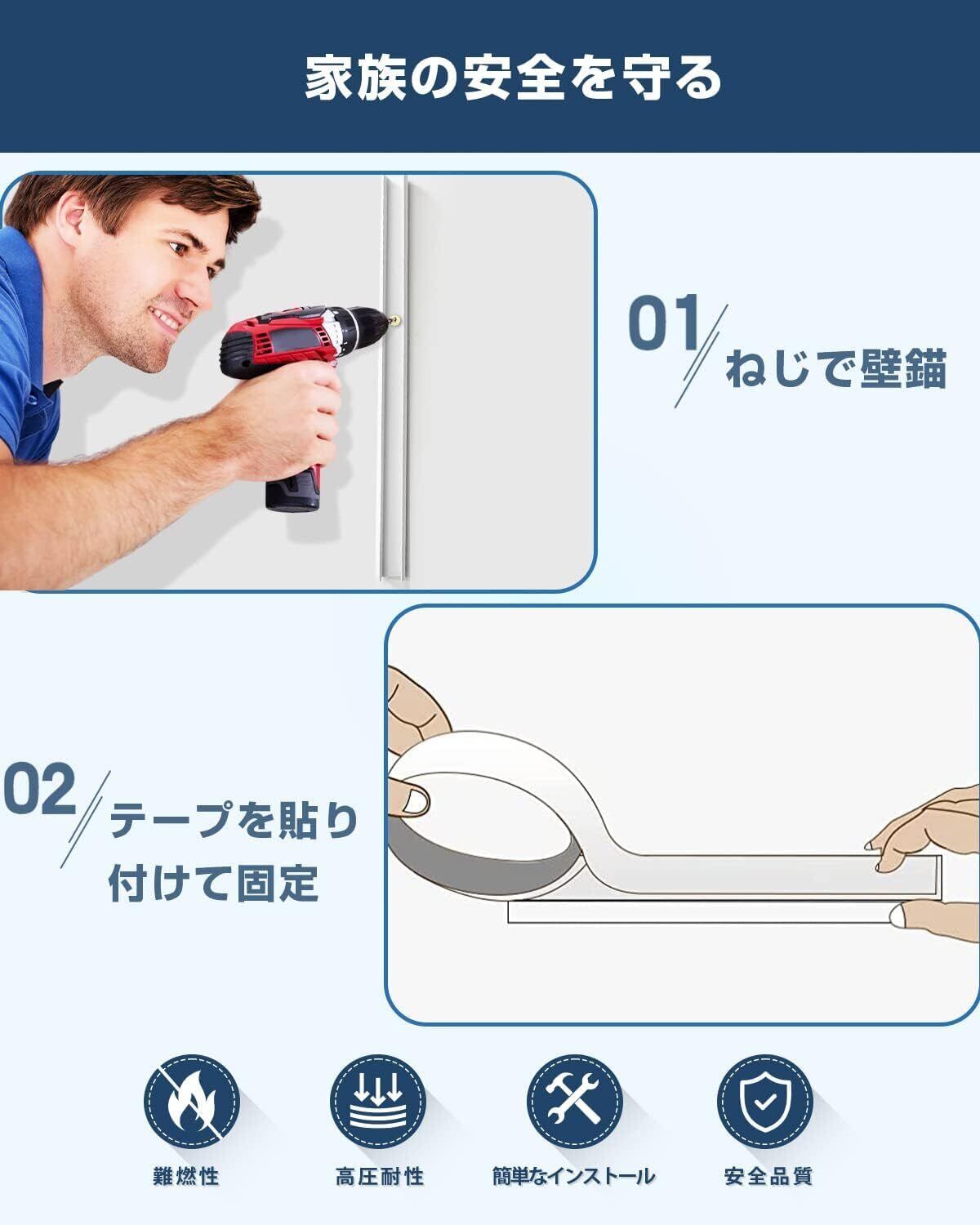 家族の安全を守る

01
ねじで壁錨

02
テープを貼り付けて固定

難燃性

高圧耐性

簡単なインストール

安全品質