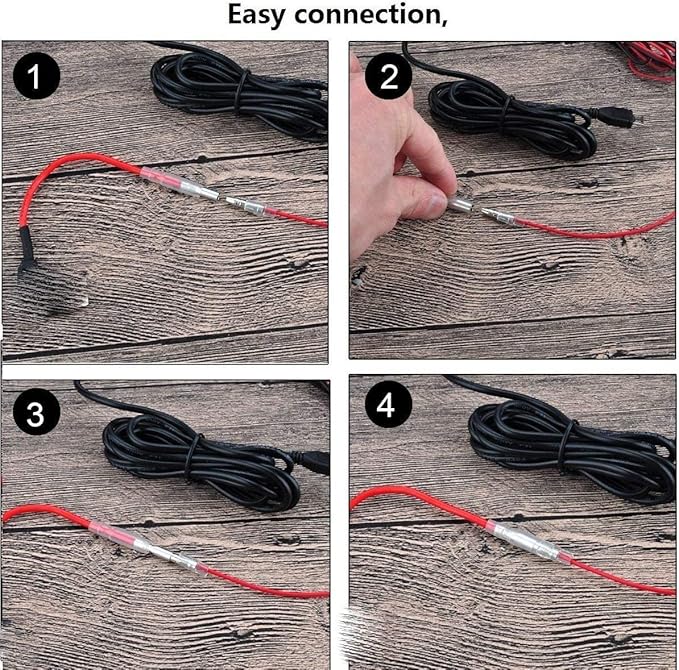 Easy connection,

1

2

3

4