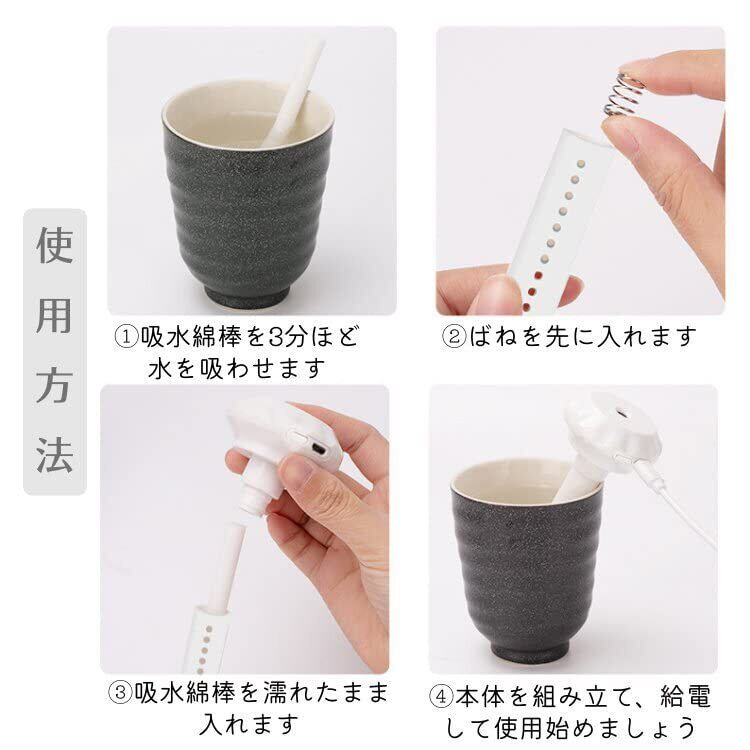 使用方法

①吸水綿棒を3分ほど水を吸わせます

②ばねを先に入れます

③吸水綿棒を濡れたまま入れます

④本体を組み立て、給電して使用始めましょう