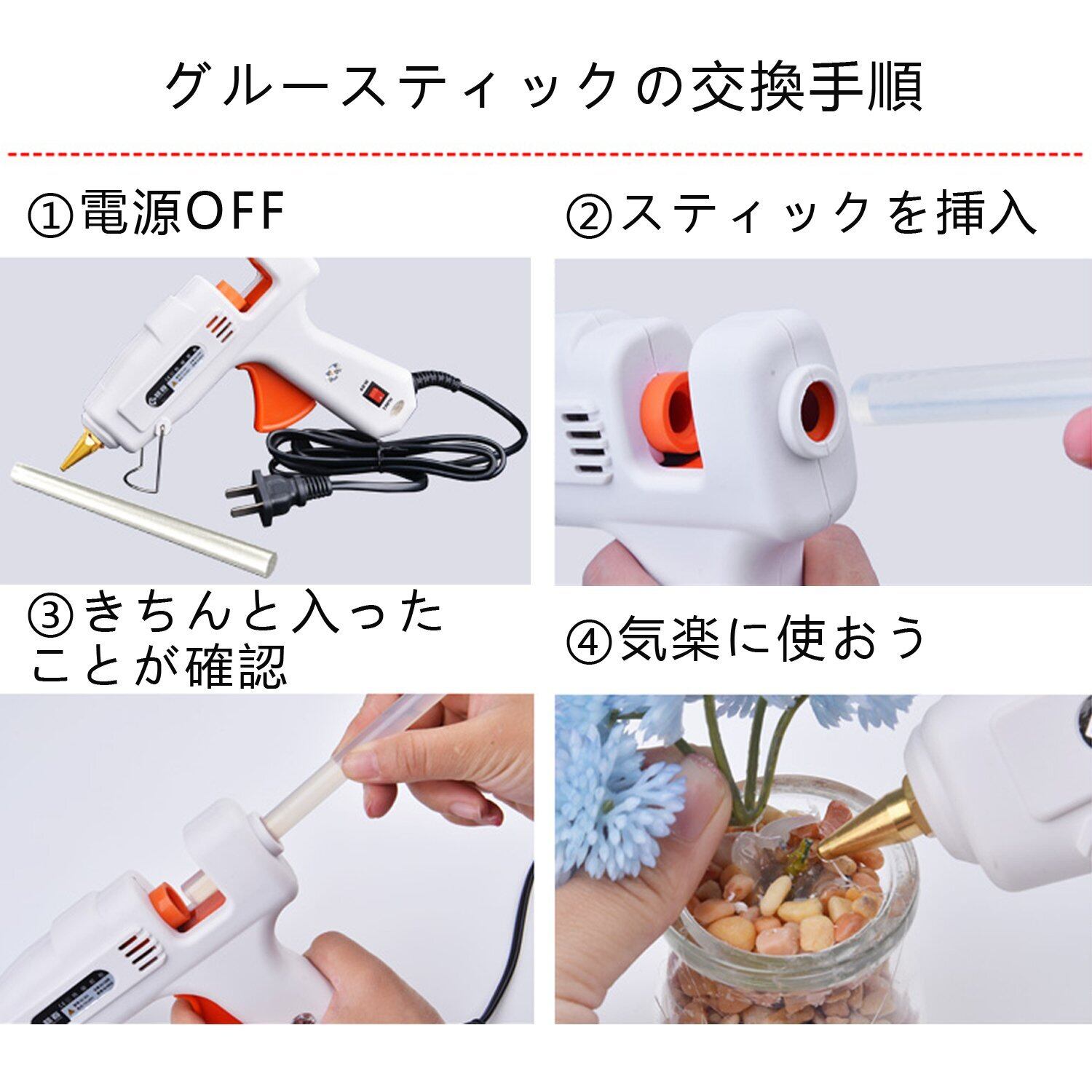 グルースティックの交換手順

①電源OFF

②スティックを挿入

③きちんと入ったことが確認

④気楽に使おう