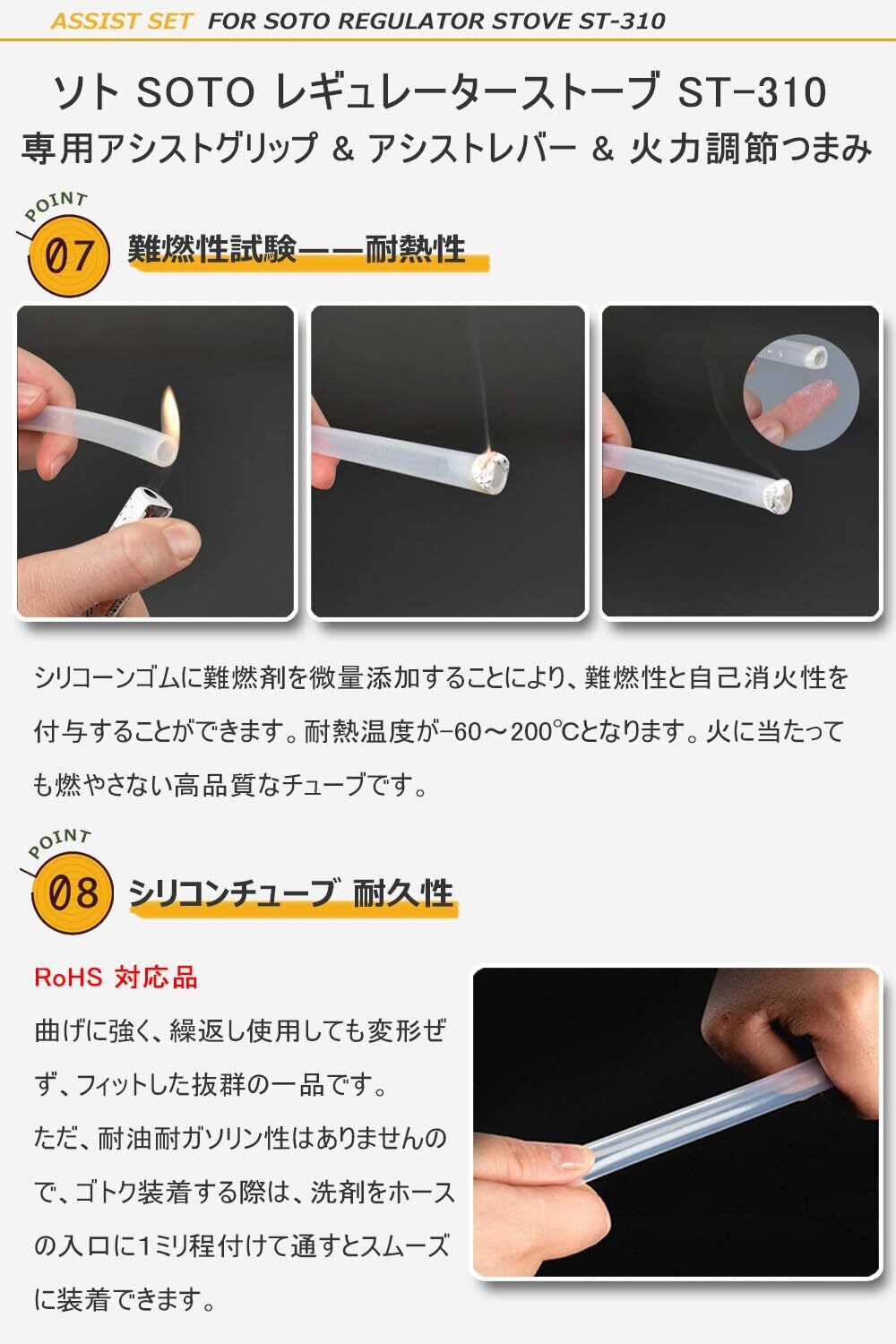 ASSIST SET FOR SOTO REGULATOR STOVE ST-310

ソト SOTO レギュレーターストーブ ST-310
専用アシストグリップ & アシストレバー & 火力調節つまみ

POINT
07
難燃性試験——耐熱性

シリコーンゴムに難燃剤を微量添加することにより、難燃性と自己消火性を付与することができます。耐熱温度が-60～200℃となります。火に当たっても燃やさない高品質なチューブです。

POINT
08
シリコンチューブ 耐久性

RoHS 対応品
曲げに強く、繰返し使用しても変形せず、フィットした抜群の一品です。
ただ、耐油耐ガソリン性はありませんので、ゴトク装着する際は、洗剤をホースの入口に1ミリ程付けて通すとスムーズに装着できます。