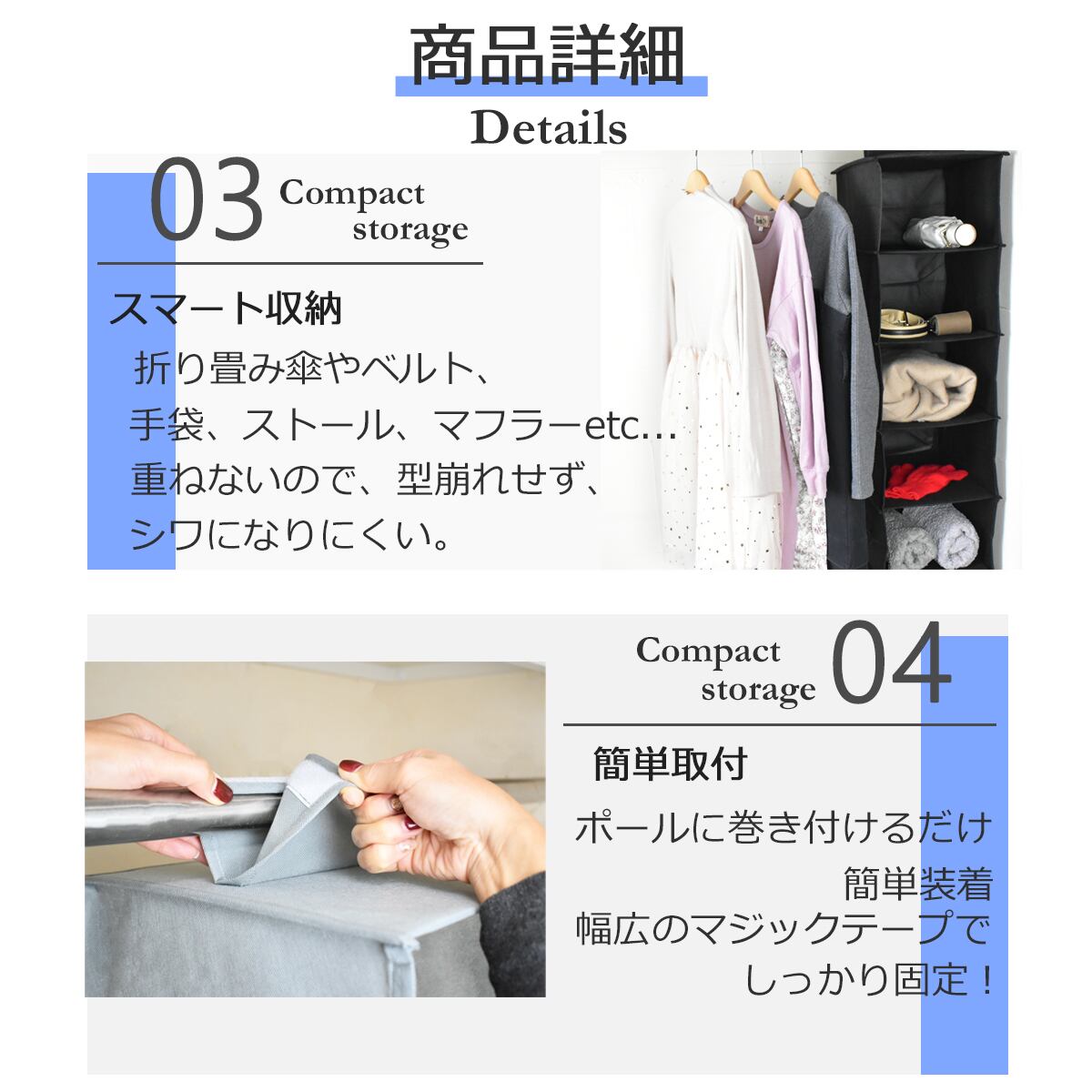 商品詳細
Details

03 Compact storage

スマート収納
折り畳み傘やベルト、
手袋、ストール、マフラーetc…
重ねないので、型崩れせず、
シワになりにくい。

Compact storage 04

簡単取付
ポールに巻き付けるだけ
簡単装着
幅広のマジックテープで
しっかり固定！