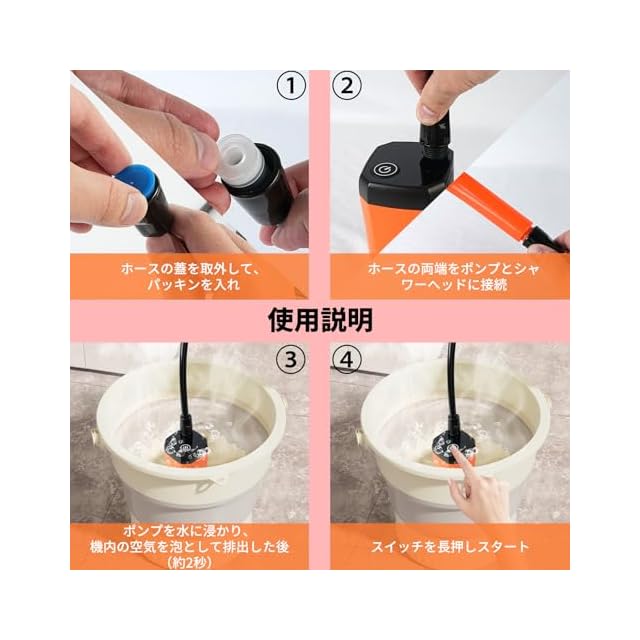 ①

ホースの蓋を取外して、
パッキンを入れ

②

ホースの両端をポンプとシャワーヘッドに接続

使用説明

③

ポンプを水に浸かり、
機内の空気を泡として排出した後
(約2秒)

④

スイッチを長押しスタート