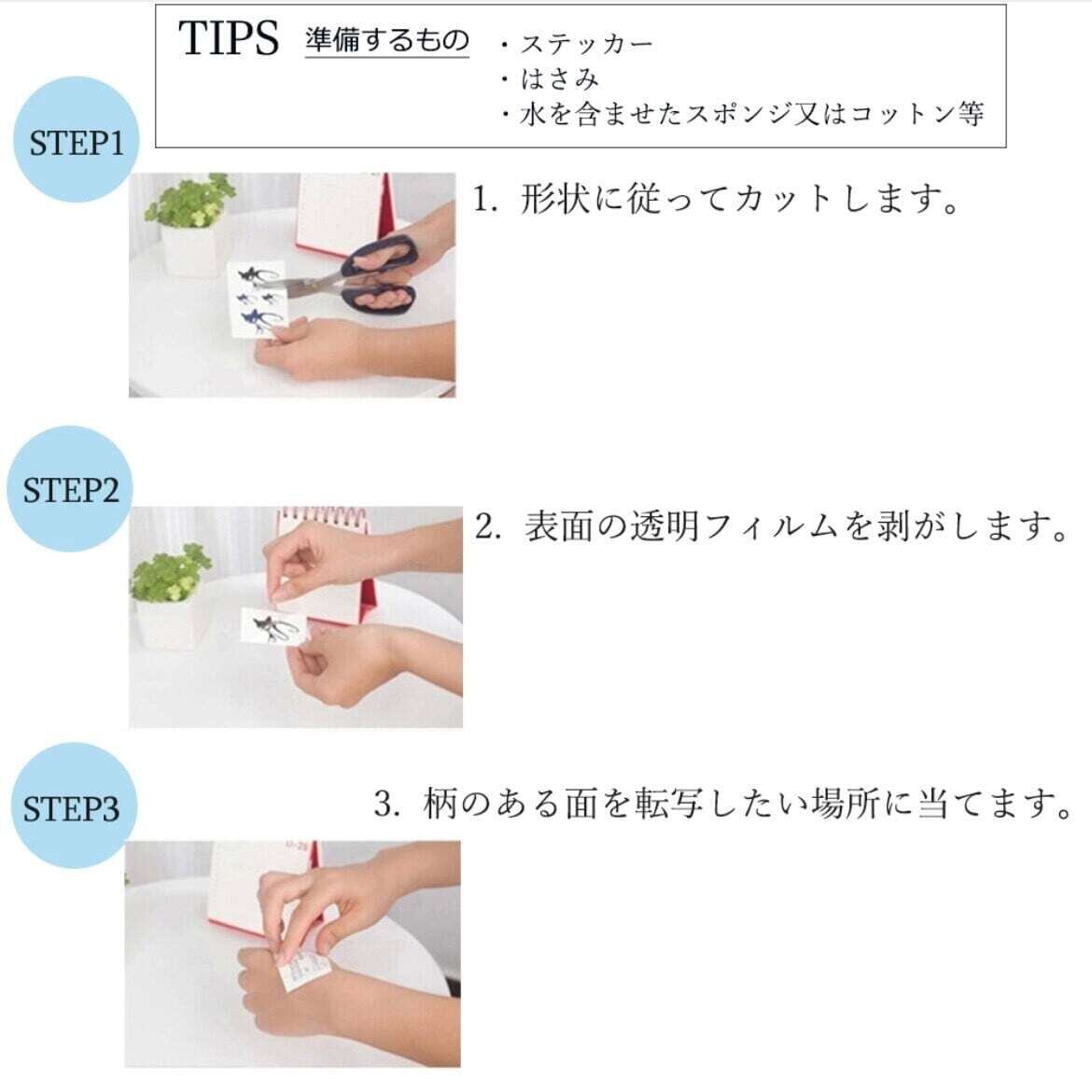 TIPS 準備するもの ・ステッカー
・はさみ
・水を含ませたスポンジ又はコットン等

STEP1

1. 形状に従ってカットします。

STEP2

2. 表面の透明フィルムを剥がします。

STEP3

3. 柄のある面を転写したい場所に当てます。