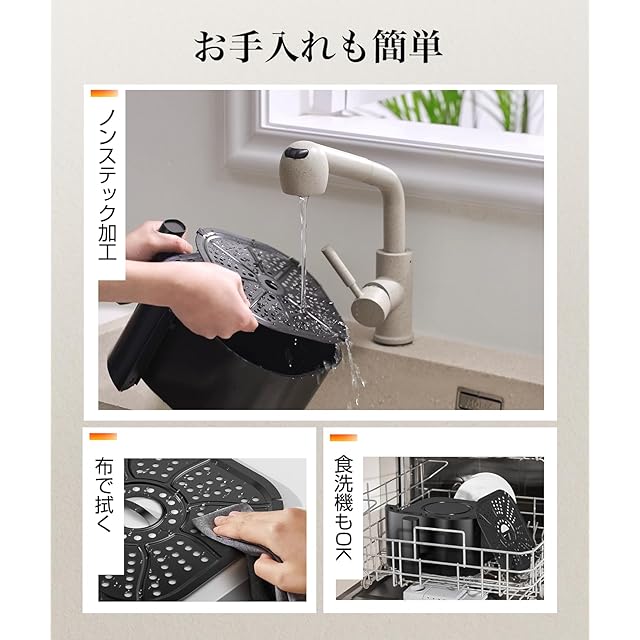 お手入れも簡単

ノンステック加工

布で拭く

食洗機もOK