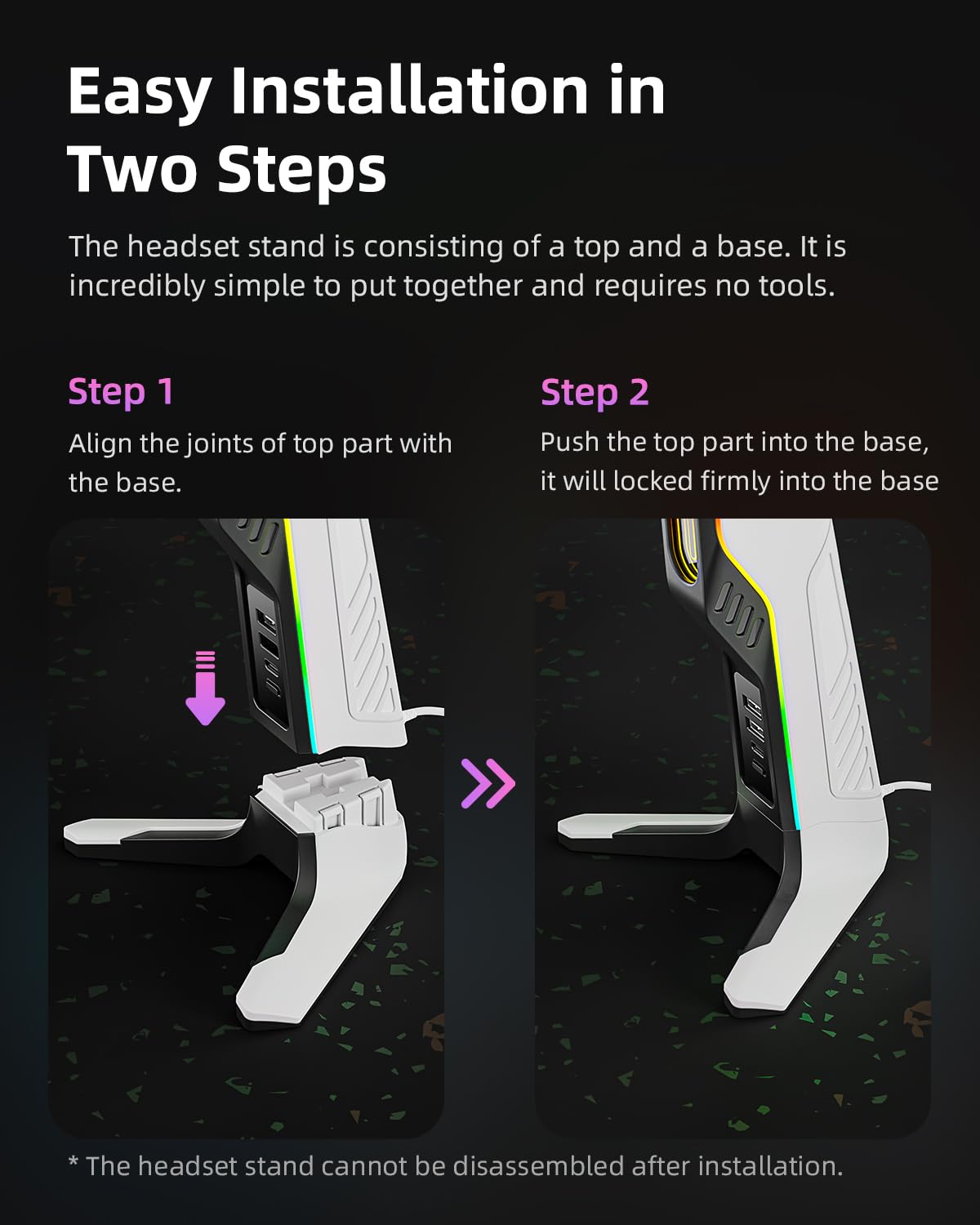 Easy Installation in Two Steps

The headset stand is consisting of a top and a base. It is incredibly simple to put together and requires no tools.

Step 1

Align the joints of top part with the base.

Step 2

Push the top part into the base, it will locked firmly into the base

* The headset stand cannot be disassembled after installation.