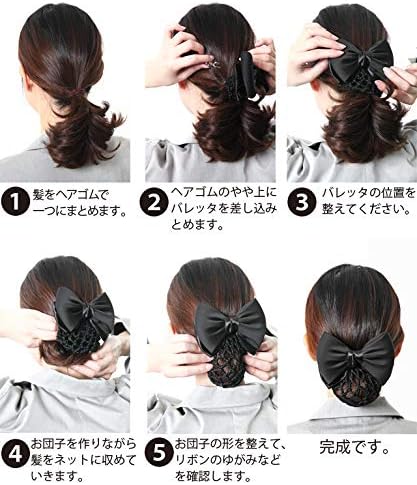 1 髪をヘアゴムで一つにまとめます。

2 ヘアゴムのやや上にバレッタを差し込みとめます。

3 バレッタの位置を整えてください。

4 お団子を作りながら髪をネットに収めていきます。

5 お団子の形を整えて、リボンのゆがみなどを確認します。

完成です。