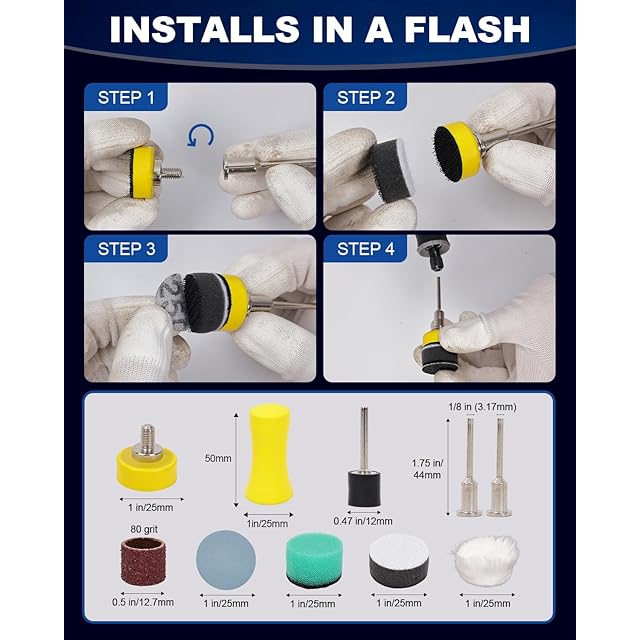 INSTALLS IN A FLASH

STEP 1

STEP 2

STEP 3

STEP 4

1 in/25mm

50mm

1in/25mm

0.47 in/12mm

1/8 in (3.17mm)

1.75 in/ 44mm

80 grit

0.5 in/12.7mm

1 in/25mm

1 in/25mm

1 in/25mm

1 in/25mm