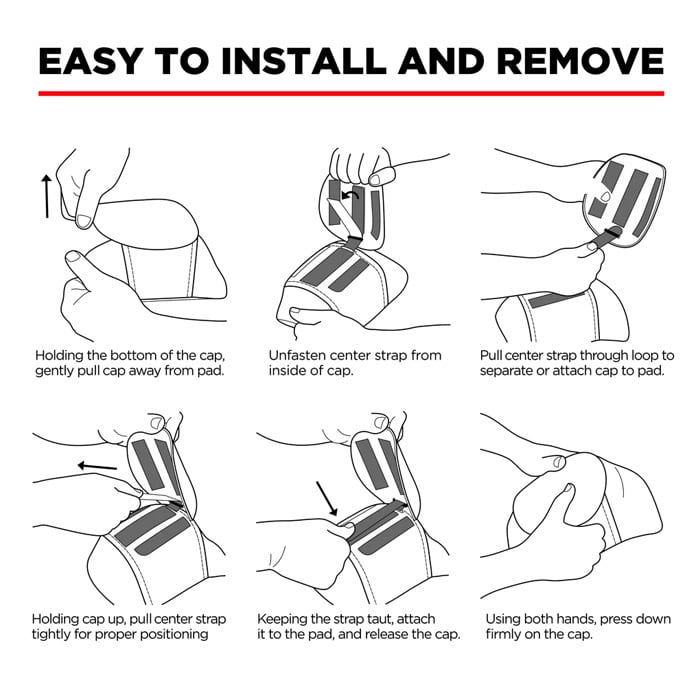 EASY TO INSTALL AND REMOVE

Holding the bottom of the cap, gently pull cap away from pad.

Unfasten center strap from inside of cap.

Pull center strap through loop to separate or attach cap to pad.

Holding cap up, pull center strap tightly for proper positioning

Keeping the strap taut, attach it to the pad, and release the cap.

Using both hands, press down firmly on the cap.