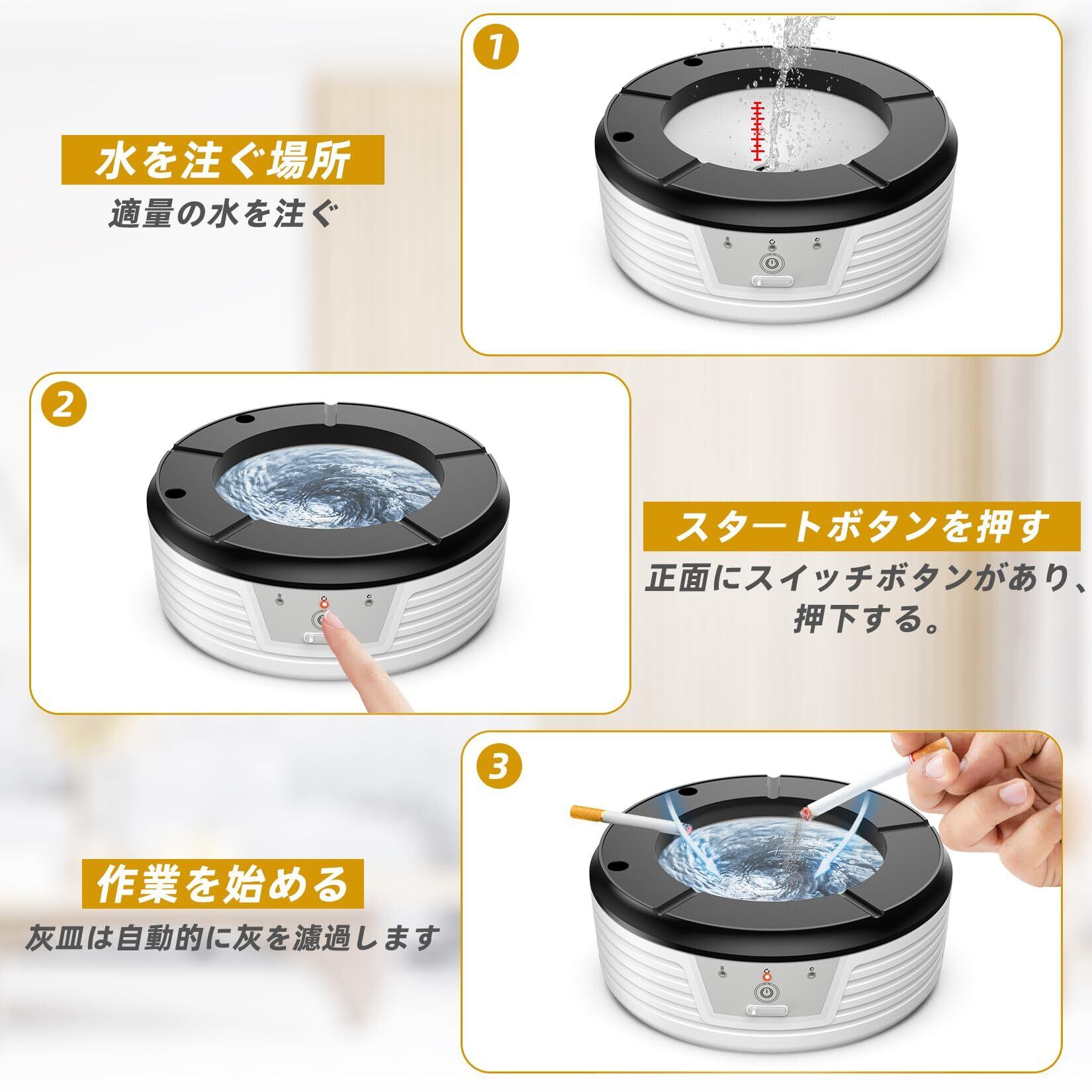 1

水を注ぐ場所

適量の水を注ぐ

2

スタートボタンを押す

正面にスイッチボタンがあり、押下する。

3

作業を始める

灰皿は自動的に灰を濾過します