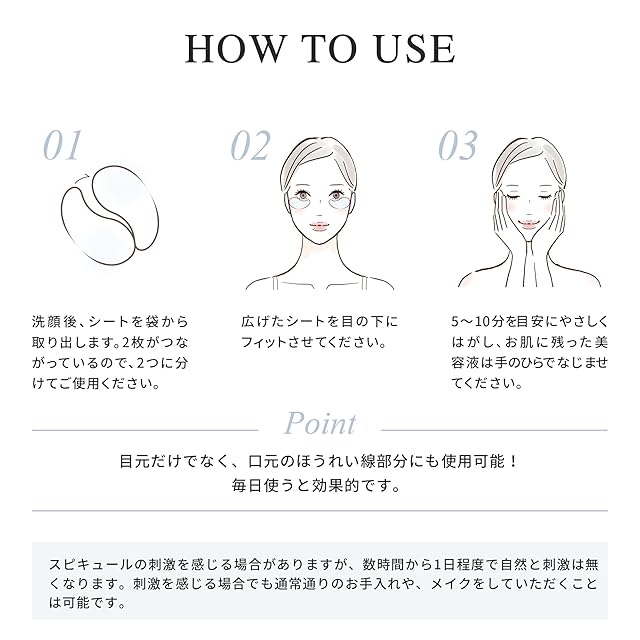 HOW TO USE

01

洗顔後、シートを袋から取り出します。2枚がつながっているので、2つに分けてご使用ください。

02

広げたシートを目の下にフィットさせてください。

03

5〜10分を目安にやさしくはがし、お肌に残った美容液は手のひらでなじませてください。

Point

目元だけでなく、口元のほうれい線部分にも使用可能！
毎日使うと効果的です。

スピキュールの刺激を感じる場合がありますが、数時間から1日程度で自然と刺激は無くなります。刺激を感じる場合でも通常通りのお手入れや、メイクをしていただくことは可能です。