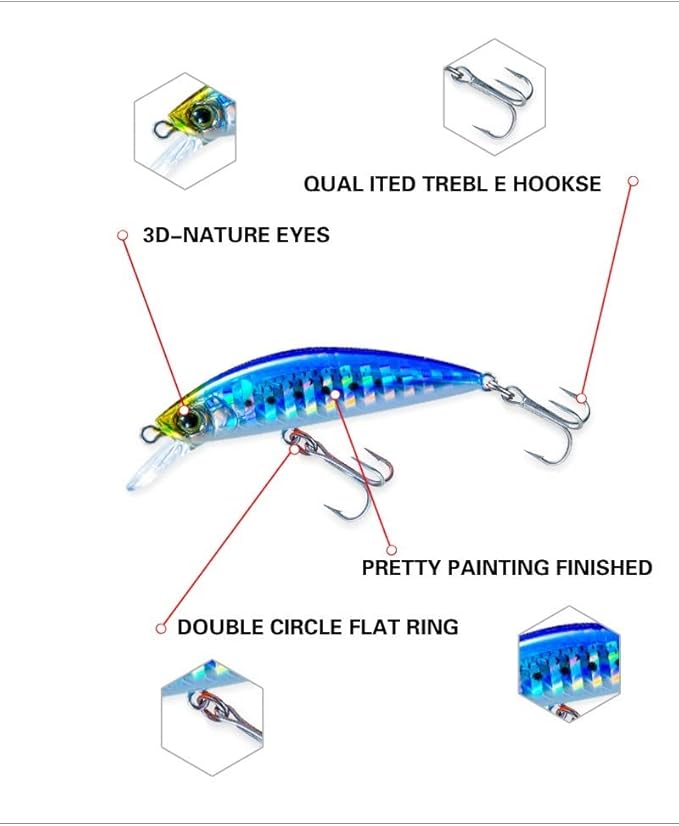 QUAL ITED TREBL E HOOKSE

3D-NATURE EYES

PRETTY PAINTING FINISHED

DOUBLE CIRCLE FLAT RING