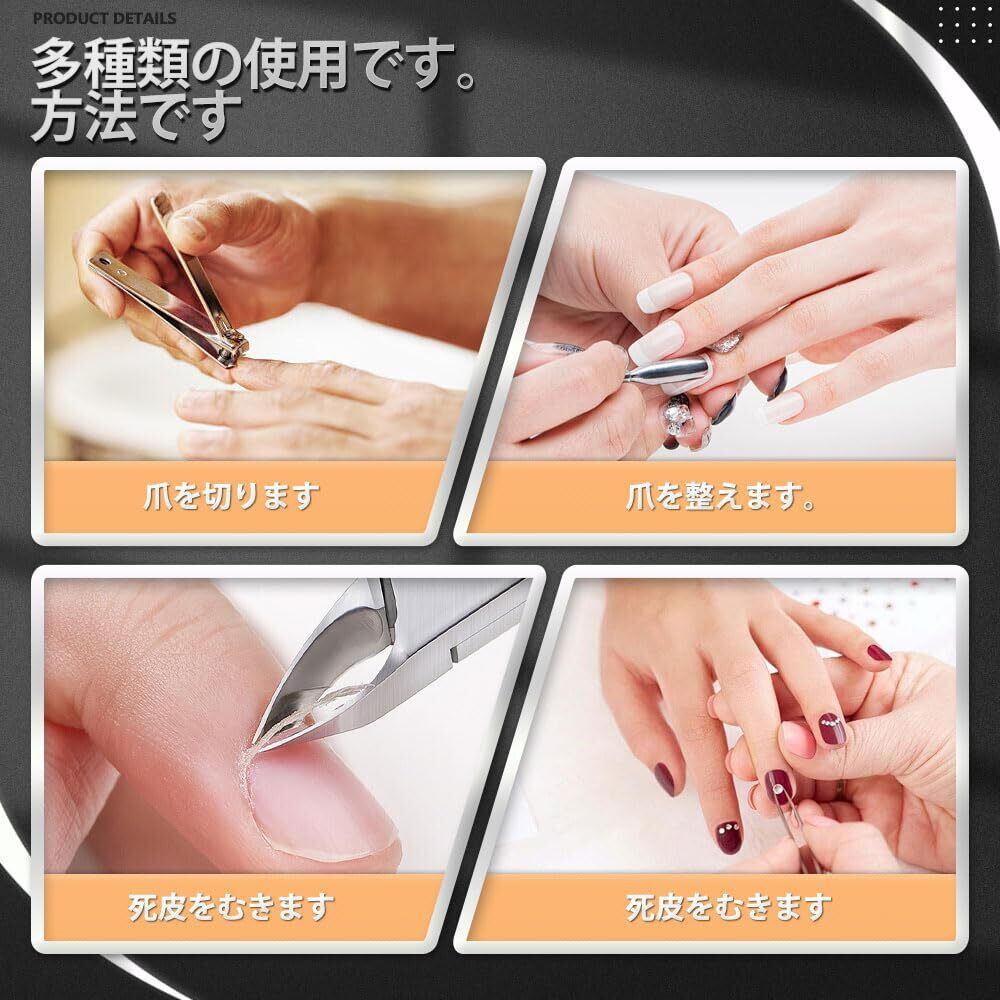 PRODUCT DETAILS

多種類の使用です。
方法です

爪を切ります

爪を整えます。

死皮をむきます

死皮をむきます