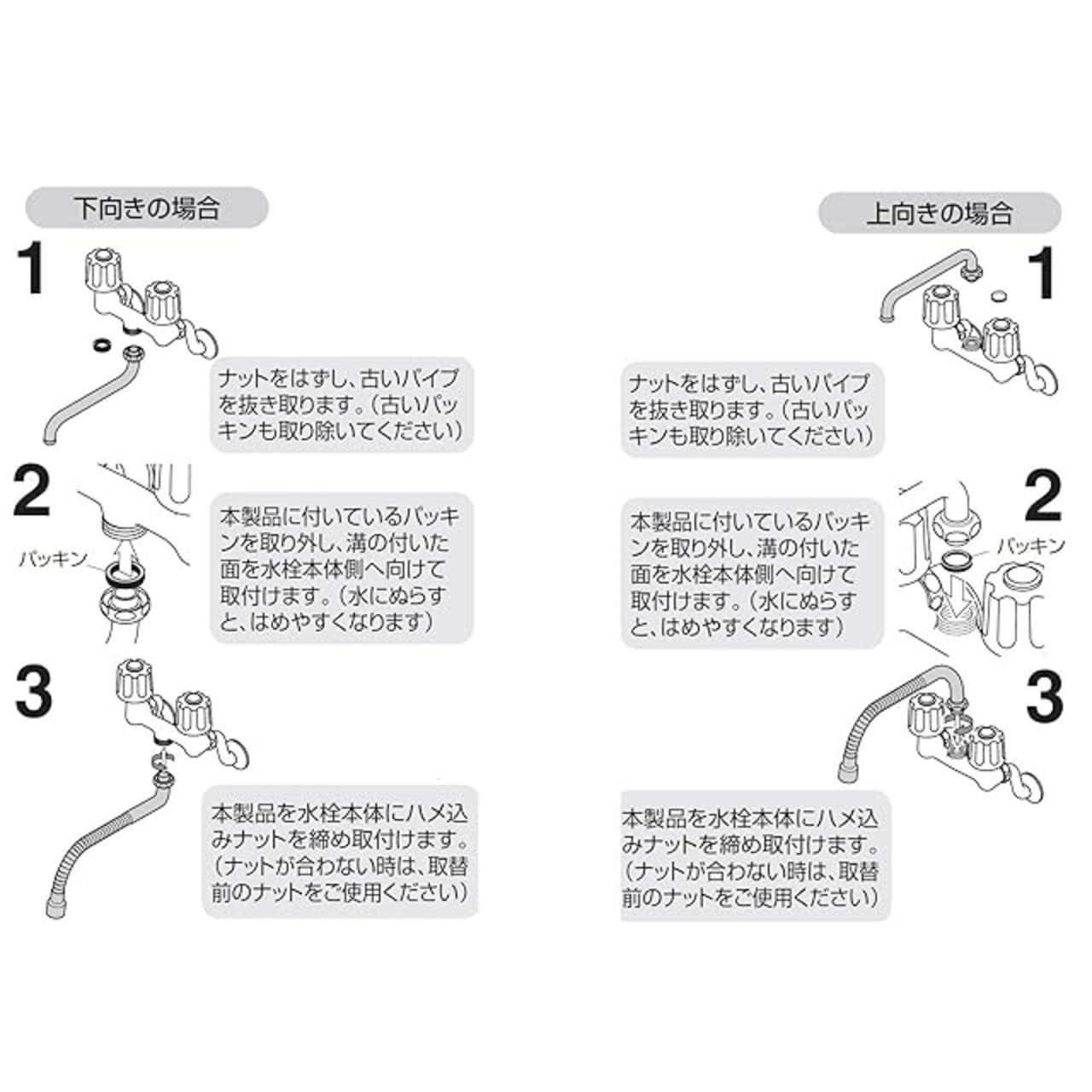 下向きの場合

1

ナットをはずし、古いパイプを抜き取ります。（古いパッキンも取り除いてください）

2

パッキン

本製品に付いているパッキンを取り外し、溝の付いた面を水栓本体側へ向けて取付けます。（水にぬらすと、はめやすくなります）

3

本製品を水栓本体にハメ込みナットを締め取付けます。（ナットが合わない時は、取替前のナットをご使用ください）

上向きの場合

1

ナットをはずし、古いパイプを抜き取ります。（古いパッキンも取り除いてください）

2

パッキン

本製品に付いているパッキンを取り外し、溝の付いた面を水栓本体側へ向けて取付けます。（水にぬらすと、はめやすくなります）

3

本製品を水栓本体にハメ込みナットを締め取付けます。（ナットが合わない時は、取替前のナットをご使用ください）