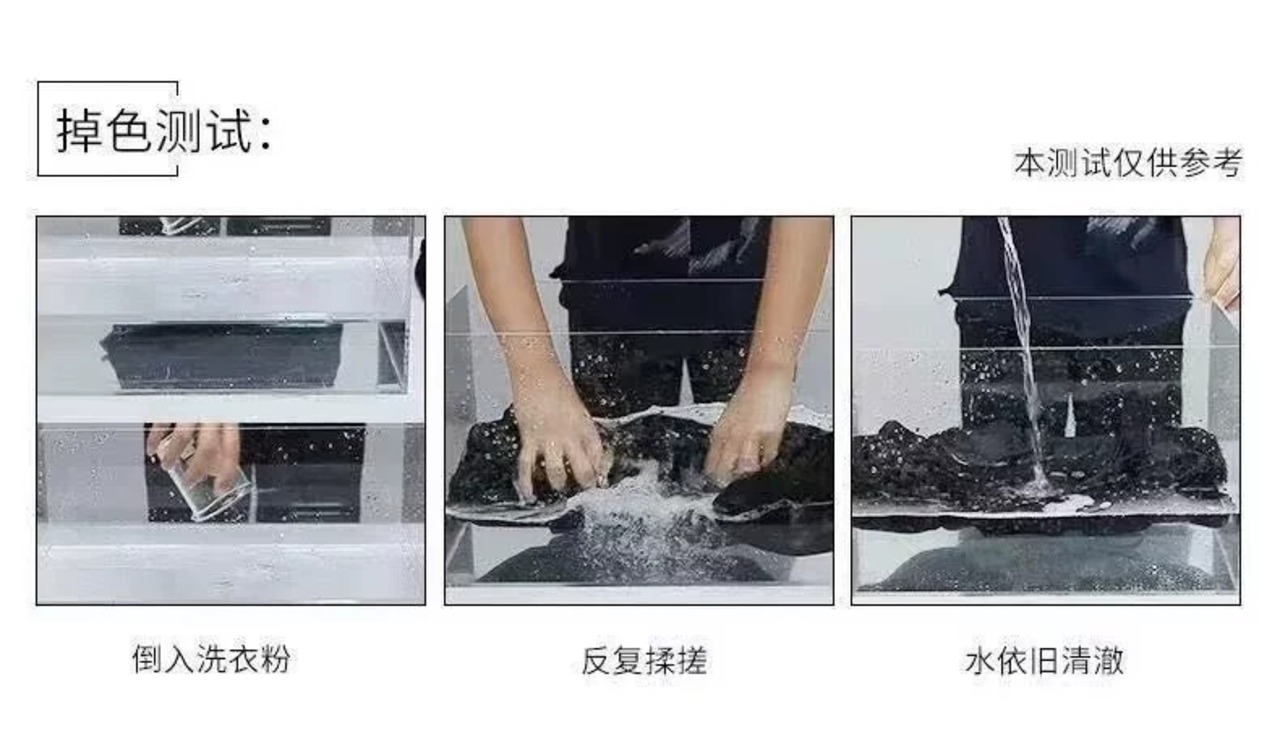 掉色测试:

本测试仅供参考

倒入洗衣粉

反复揉搓

水依旧清澈