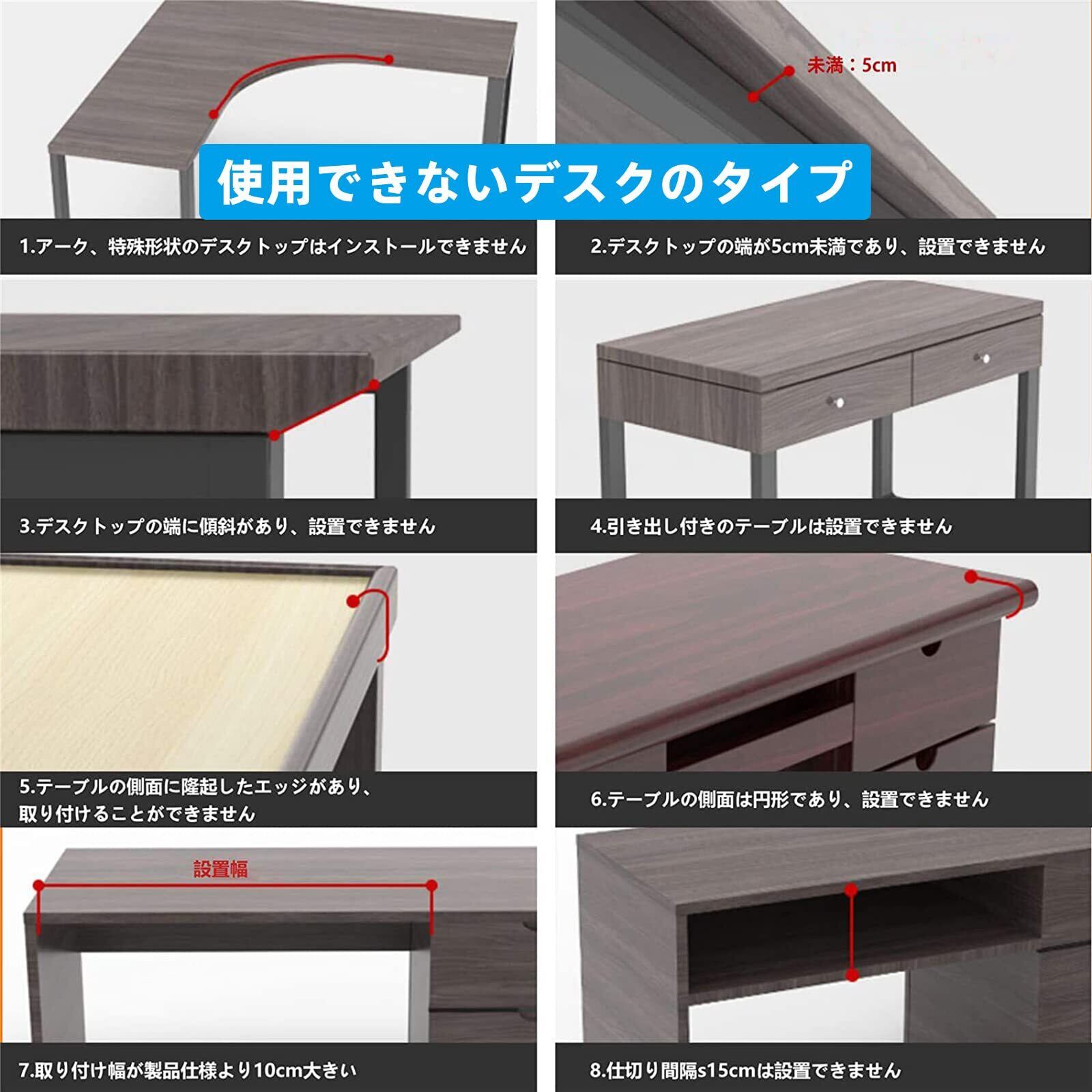 未満：5cm

使用できないデスクのタイプ

1.アーク、特殊形状のデスクトップはインストールできません

2.デスクトップの端が5cm未満であり、設置できません

3.デスクトップの端に傾斜があり、設置できません

4.引き出し付きのテーブルは設置できません

5.テーブルの側面に隆起したエッジがあり、取り付けることができません

6.テーブルの側面は円形であり、設置できません

設置幅

7.取り付け幅が製品仕様より10cm大きい

8.仕切り間隔s15cmは設置できません