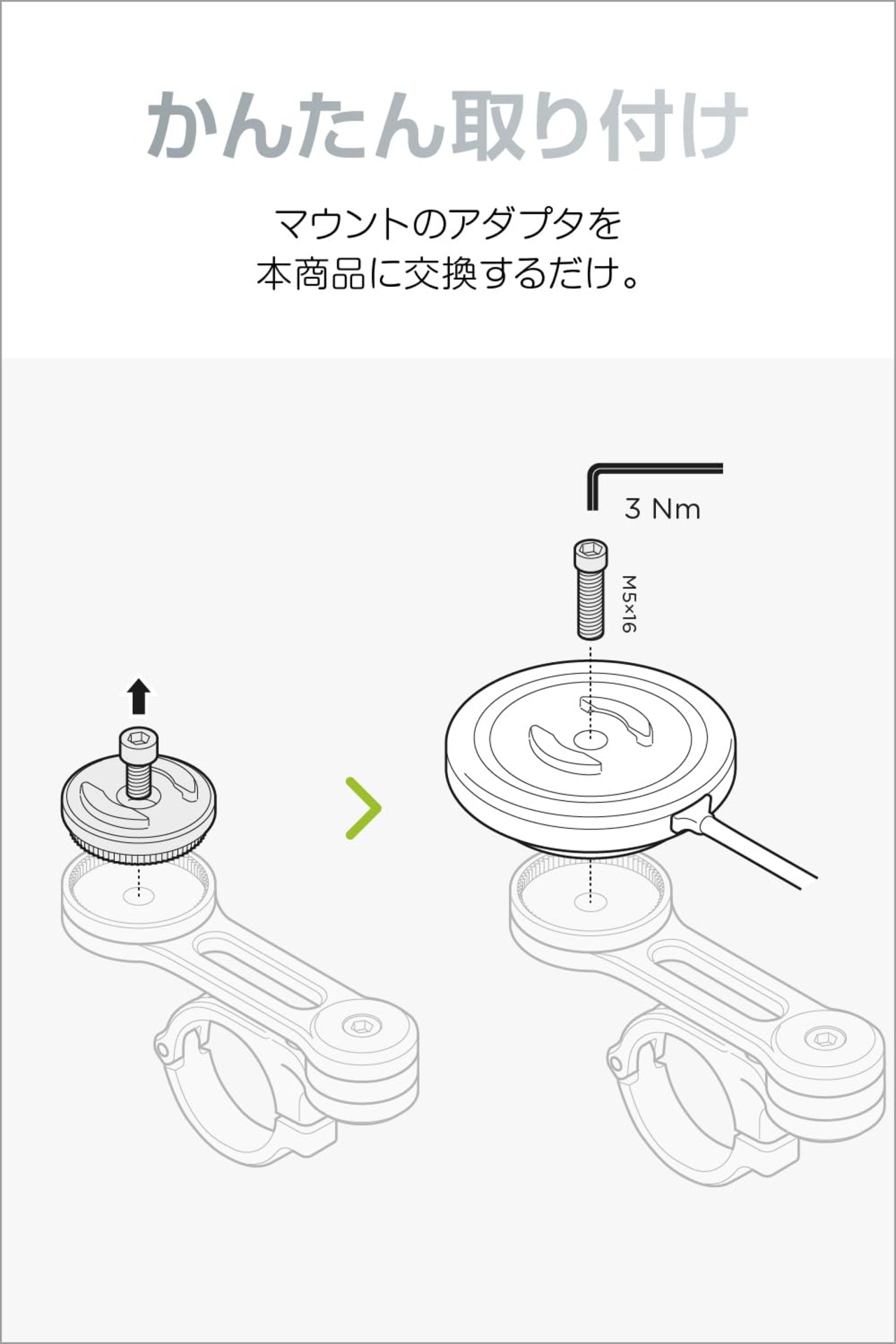 かんたん取り付け

マウントのアダプタを
本商品に交換するだけ。

3 Nm

M5×16