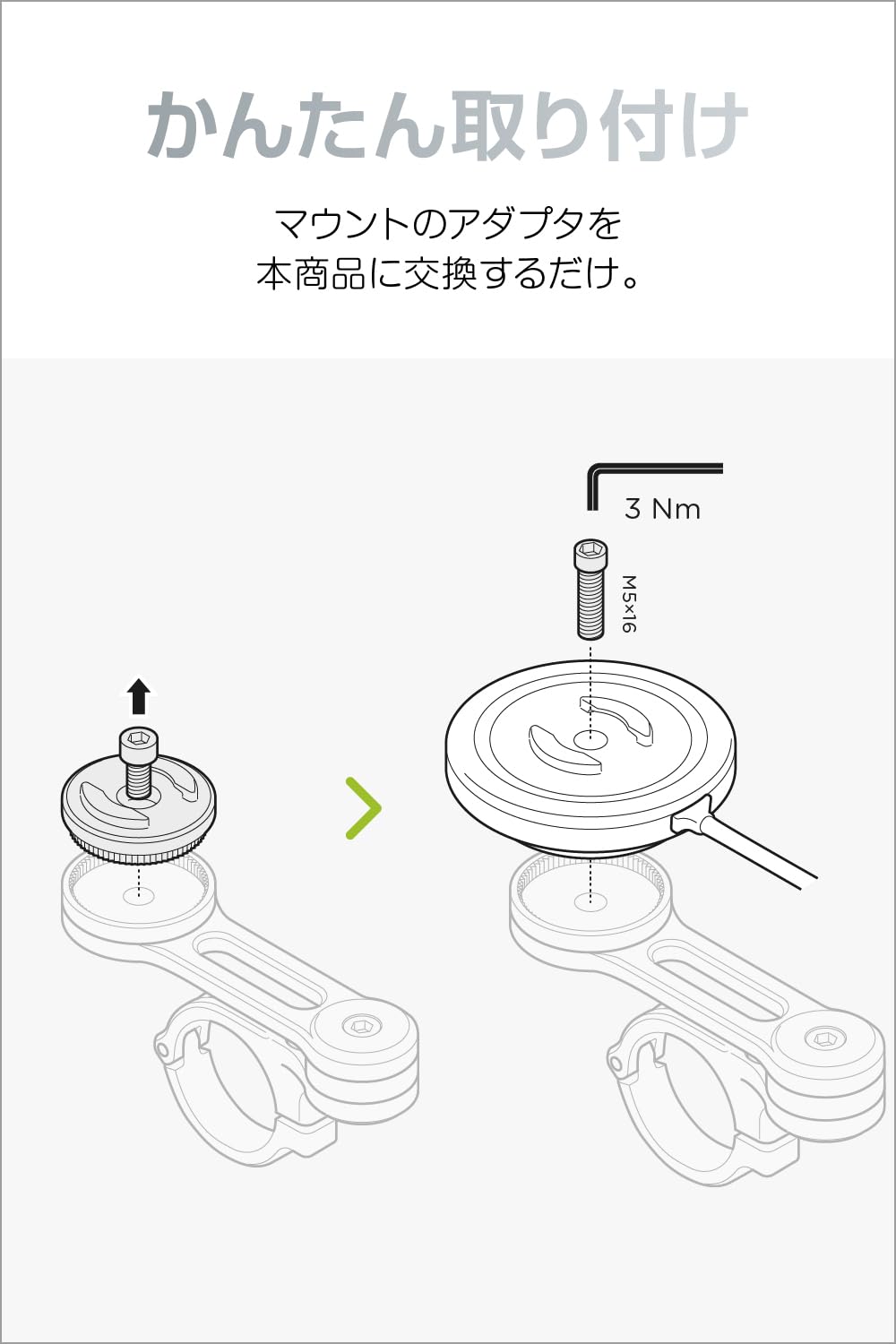 かんたん取り付け

マウントのアダプタを
本商品に交換するだけ。

3 Nm

M5×16