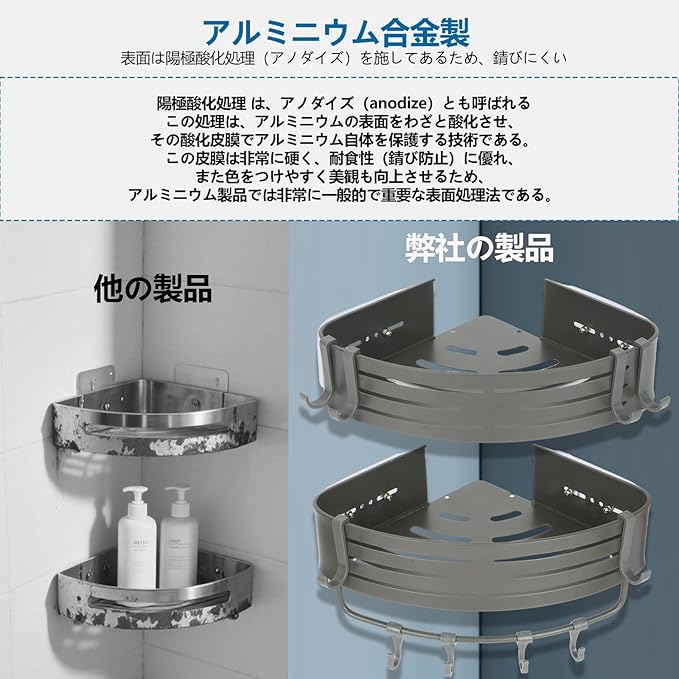 アルミニウム合金製
表面は陽極酸化処理（アノダイズ）を施してあるため、錆びにくい

陽極酸化処理 は、アノダイズ（anodize）とも呼ばれる
この処理は、アルミニウムの表面をわざと酸化させ、
その酸化皮膜でアルミニウム自体を保護する技術である。
この皮膜は非常に硬く、耐食性（錆び防止）に優れ、
また色をつけやすく美観も向上させるため、
アルミニウム製品では非常に一般的で重要な表面処理法である。

他の製品

弊社の製品