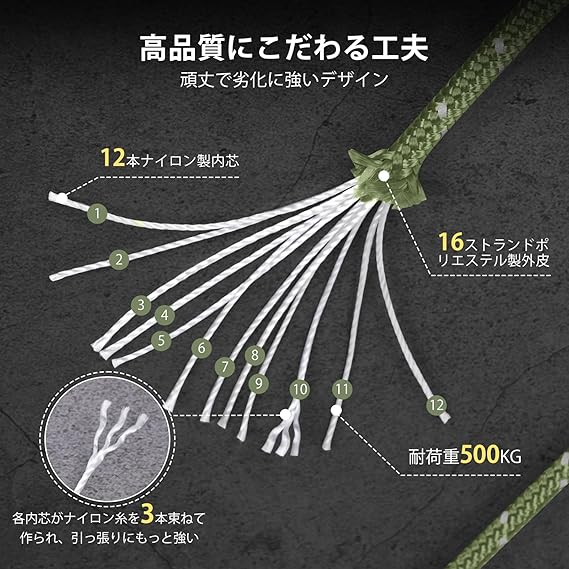 高品質にこだわる工夫
頑丈で劣化に強いデザイン

12本ナイロン製内芯

16ストランドポリエステル製外皮

1
2
3
4
5
6
7
8
9
10
11
12

耐荷重500KG

各内芯がナイロン糸を3本束ねて作られ、引っ張りにもっと強い