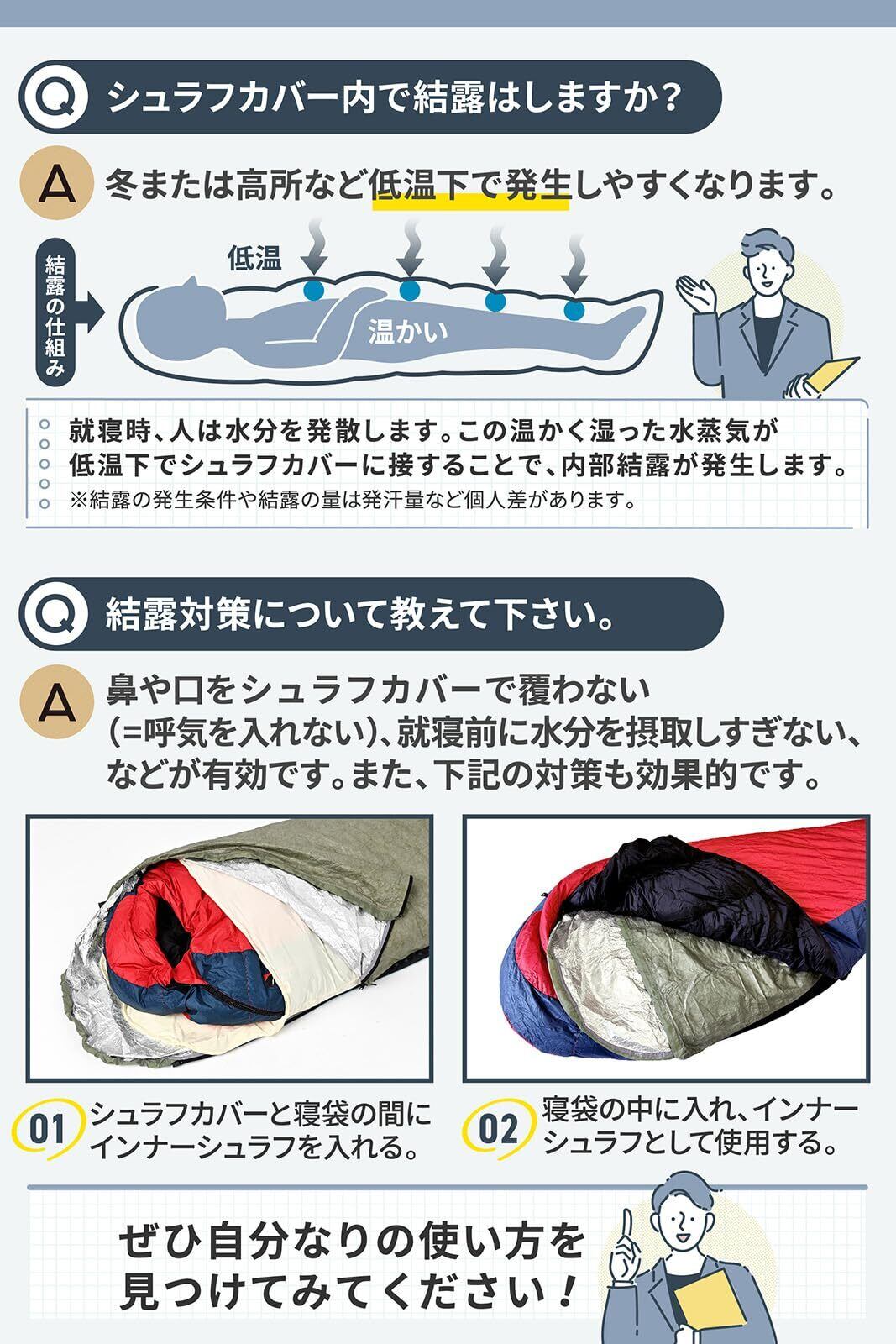 Q シュラフカバー内で結露はしますか？

A 冬または高所など低温下で発生しやすくなります。

結露の仕組み

低温

温かい

就寝時、人は水分を発散します。この温かく湿った水蒸気が低温下でシュラフカバーに接することで、内部結露が発生します。
※結露の発生条件や結露の量は発汗量など個人差があります。

Q 結露対策について教えて下さい。

A 鼻や口をシュラフカバーで覆わない（=呼気を入れない）、就寝前に水分を摂取しすぎない、などが有効です。また、下記の対策も効果的です。

01 シュラフカバーと寝袋の間にインナーシュラフを入れる。

02 寝袋の中に入れ、インナーシュラフとして使用する。

ぜひ自分なりの使い方を見つけてみてください！