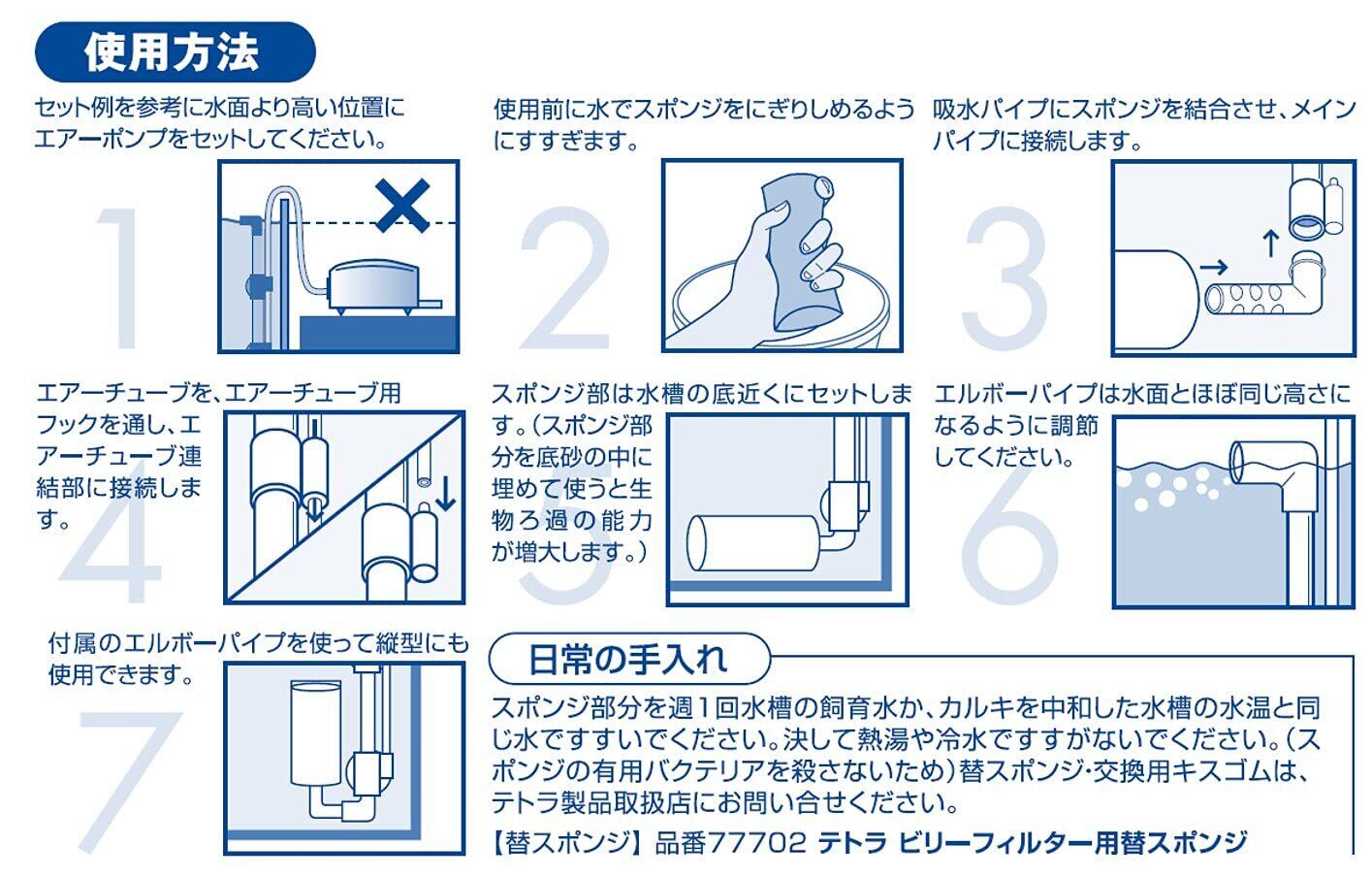 使用方法

1
セット例を参考に水面より高い位置にエアーポンプをセットしてください。

2
使用前に水でスポンジをにぎりしめるようにすすぎます。

3
吸水パイプにスポンジを結合させ、メインパイプに接続します。

4
エアーチューブを、エアーチューブ用フックを通し、エアーチューブ連結部に接続します。

5
スポンジ部は水槽の底近くにセットします。(スポンジ部分を底砂の中に埋めて使うと生物ろ過の能力が増大します。)

6
エルボーパイプは水面とほぼ同じ高さになるように調節してください。

7
付属のエルボーパイプを使って縦型にも使用できます。

日常の手入れ
スポンジ部分を週1回水槽の飼育水か、カルキを中和した水槽の水温と同じ水ですすいでください。決して熱湯や冷水ですすがないでください。(スポンジの有用バクテリアを殺さないため)替スポンジ・交換用キスゴムは、テトラ製品取扱店にお問い合せください。
【替スポンジ】品番77702 テトラ ビリーフィルター用替スポンジ