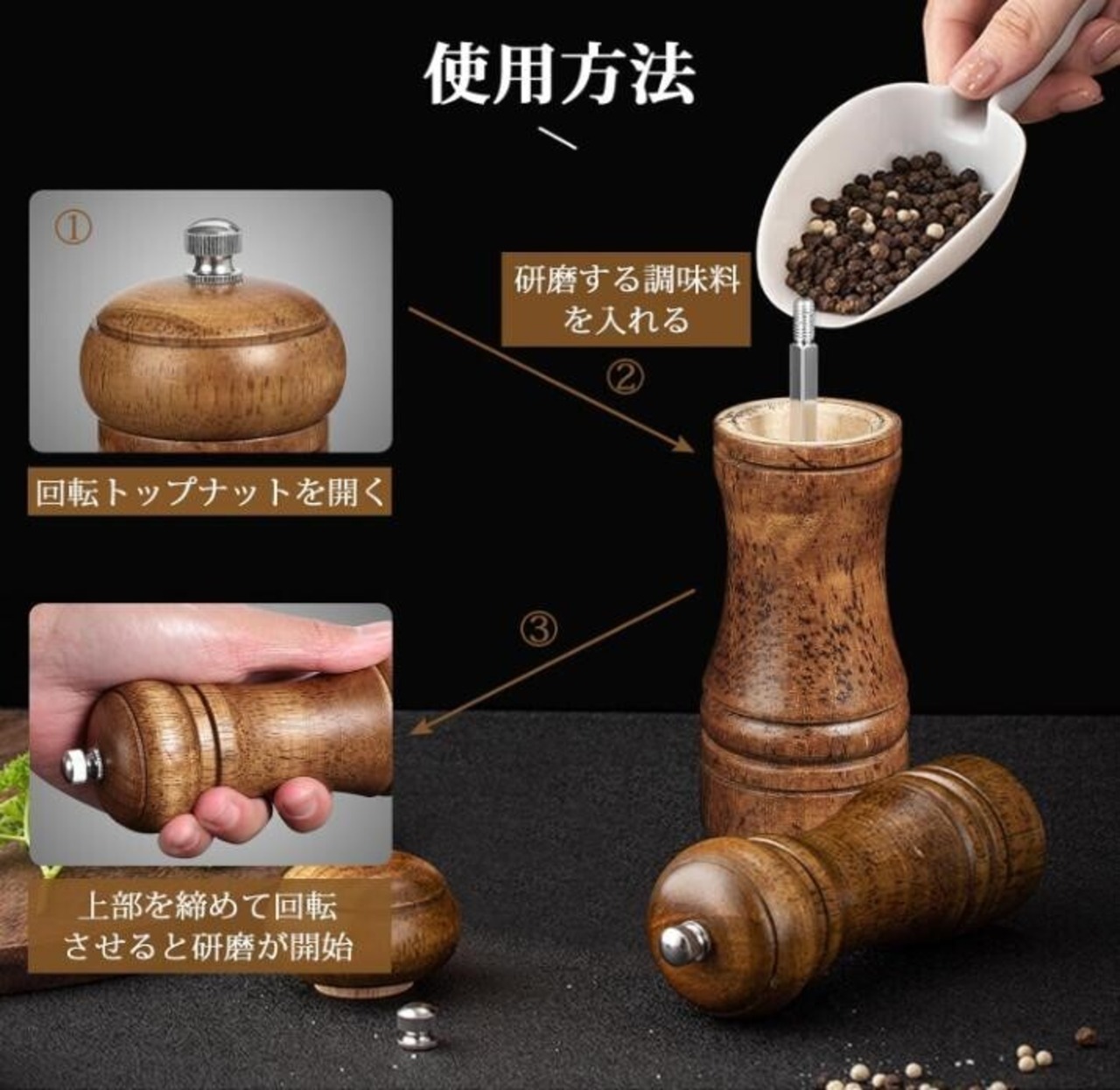 使用方法

①

回転トップナットを開く

研磨する調味料を入れる

②

③

上部を締めて回転させると研磨が開始