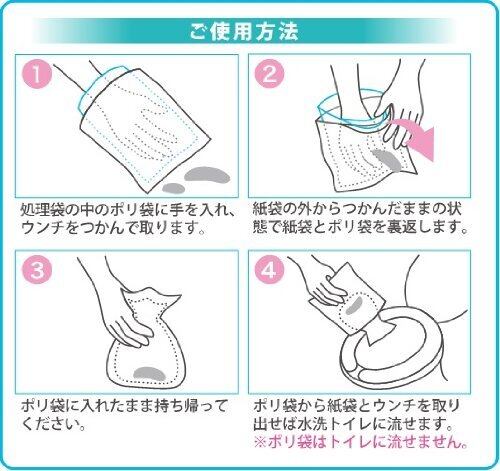 ご使用方法

1

処理袋の中のポリ袋に手を入れ、ウンチをつかんで取ります。

2

紙袋の外からつかんだままの状態で紙袋とポリ袋を裏返します。

3

ポリ袋に入れたまま持ち帰ってください。

4

ポリ袋から紙袋とウンチを取り出せば水洗トイレに流せます。
※ポリ袋はトイレに流せません。