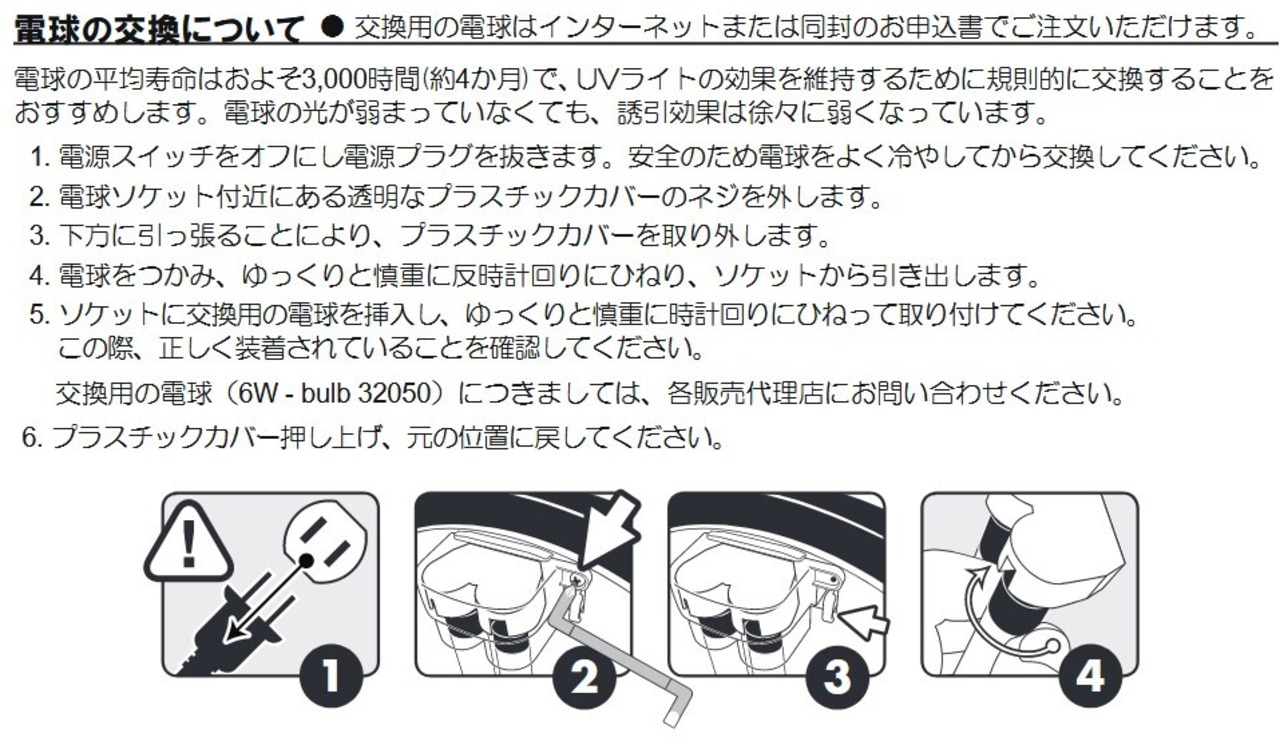 電球の交換について ● 交換用の電球はインターネットまたは同封のお申込書でご注文いただけます。

電球の平均寿命はおよそ3,000時間(約4か月)で、UVライトの効果を維持するために規則的に交換することをおすすめします。電球の光が弱まっていなくても、誘引効果は徐々に弱くなっています。

1. 電源スイッチをオフにし電源プラグを抜きます。安全のため電球をよく冷やしてから交換してください。
2. 電球ソケット付近にある透明なプラスチックカバーのネジを外します。
3. 下方に引っ張ることにより、プラスチックカバーを取り外します。
4. 電球をつかみ、ゆっくりと慎重に反時計回りにひねり、ソケットから引き出します。
5. ソケットに交換用の電球を挿入し、ゆっくりと慎重に時計回りにひねって取り付けてください。この際、正しく装着されていることを確認してください。
交換用の電球（6W - bulb 32050）につきましては、各販売代理店にお問い合わせください。
6. プラスチックカバー押し上げ、元の位置に戻してください。

1

2

3

4