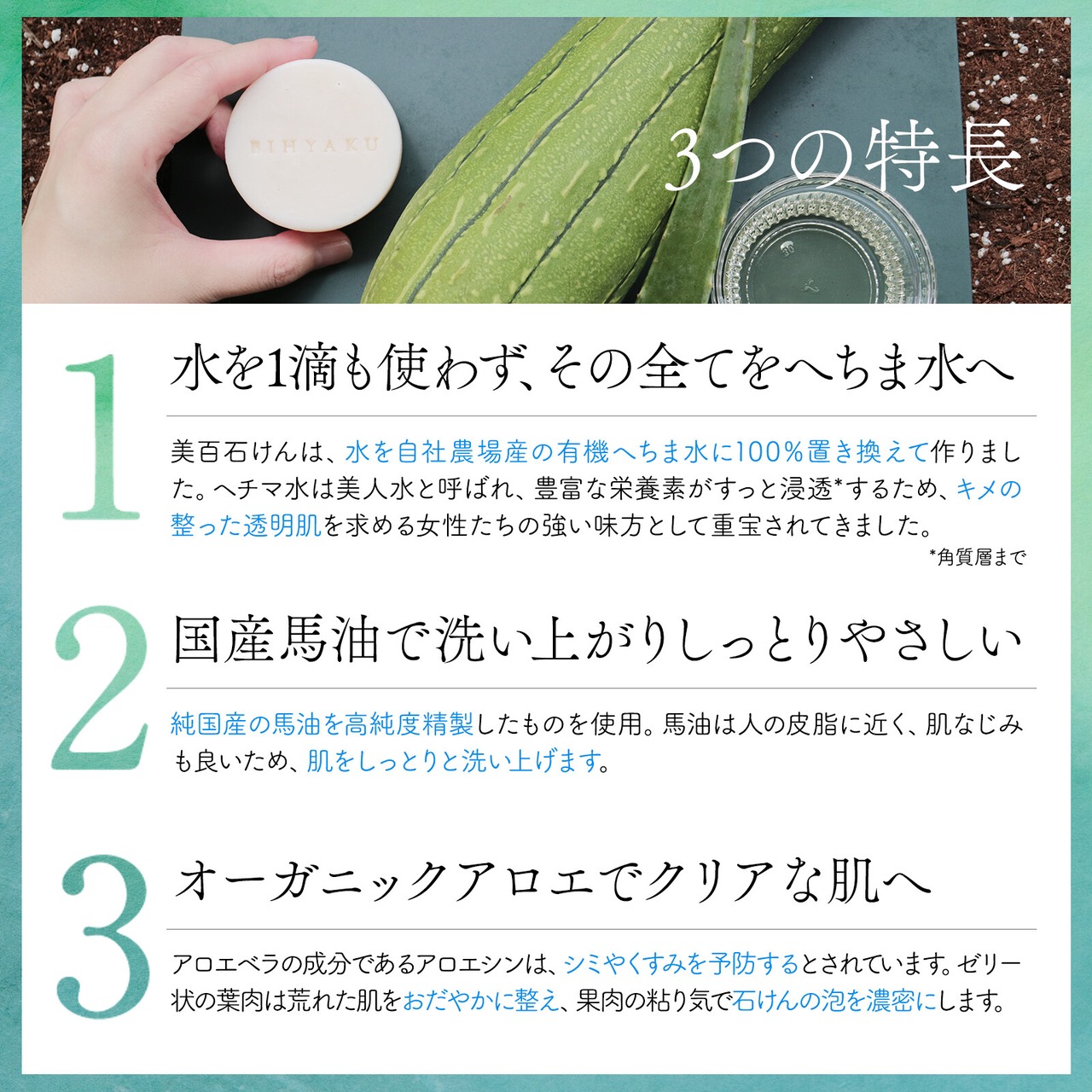 BIHYAKU

3つの特長

1

水を1滴も使わず、その全てをへちま水へ

美百石けんは、水を自社農場産の有機へちま水に100%置き換えて作りました。ヘチマ水は美人水と呼ばれ、豊富な栄養素がすっと浸透*するため、キメの整った透明肌を求める女性たちの強い味方として重宝されてきました。

*角質層まで

2

国産馬油で洗い上がりしっとりやさしい

純国産の馬油を高純度精製したものを使用。馬油は人の皮脂に近く、肌なじみも良いため、肌をしっとりと洗い上げます。

3

オーガニックアロエでクリアな肌へ

アロエベラの成分であるアロエシンは、シミやくすみを予防するとされています。ゼリー状の葉肉は荒れた肌をおだやかに整え、果肉の粘り気で石けんの泡を濃密にします。