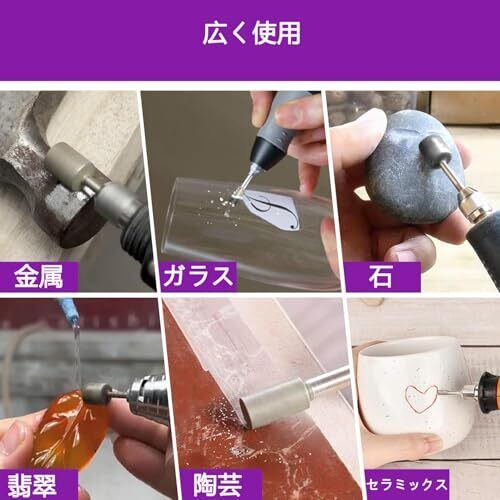 広く使用

金属

ガラス

石

翡翠

陶芸

セラミックス