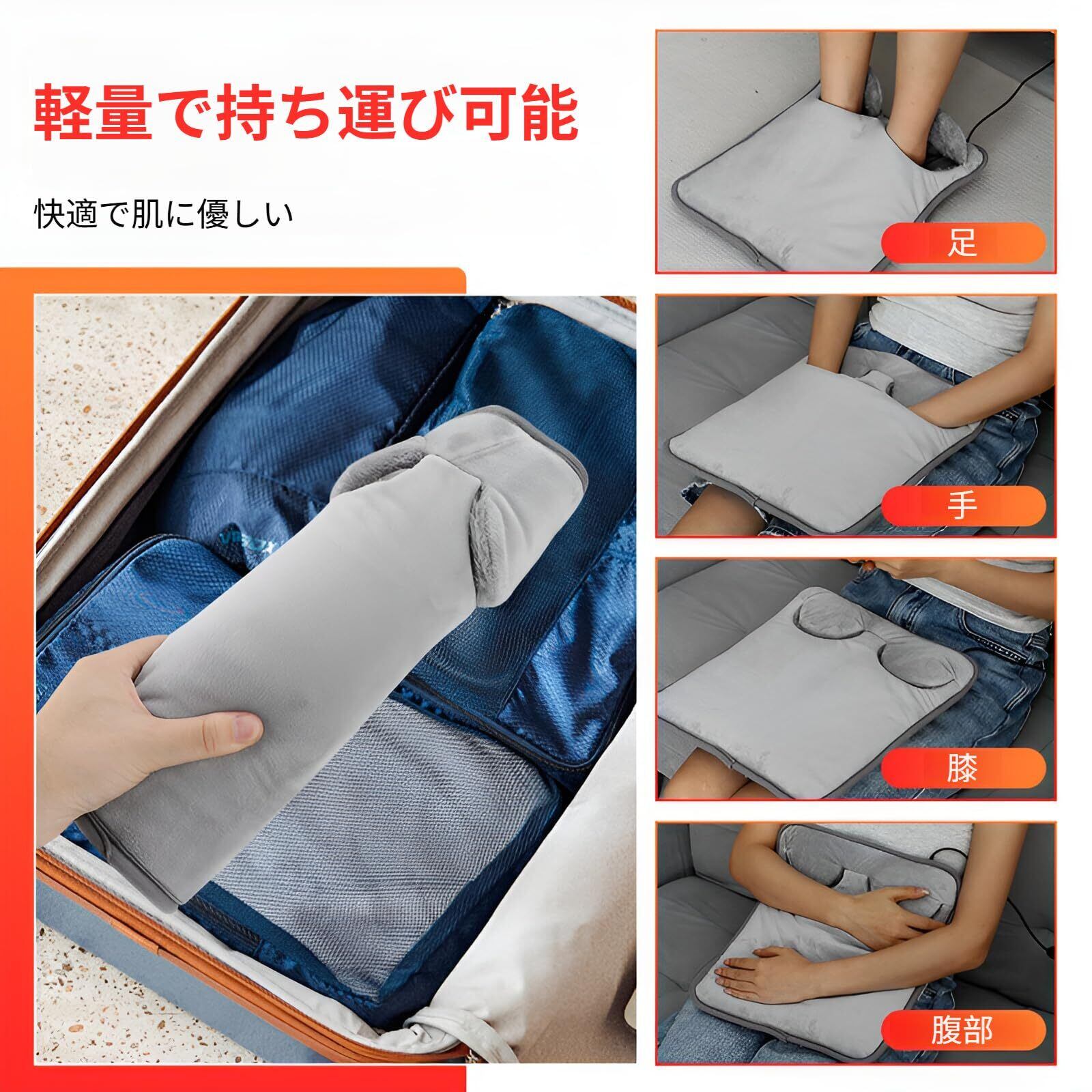 軽量で持ち運び可能

快適で肌に優しい

足

手

膝

腹部