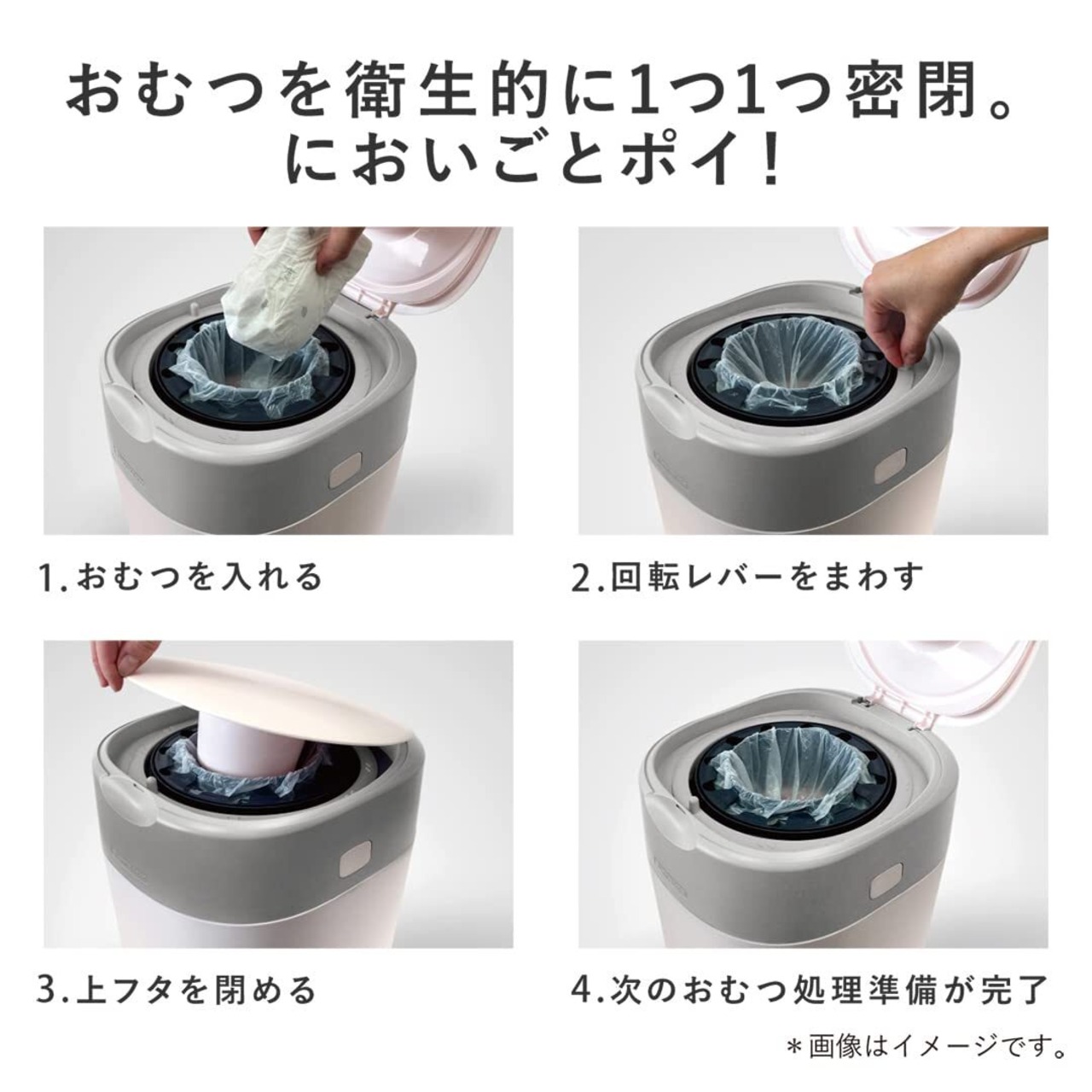 おむつを衛生的に1つ1つ密閉。
においごとポイ!

1.おむつを入れる

2.回転レバーをまわす

3.上フタを閉める

4.次のおむつ処理準備が完了

＊画像はイメージです。