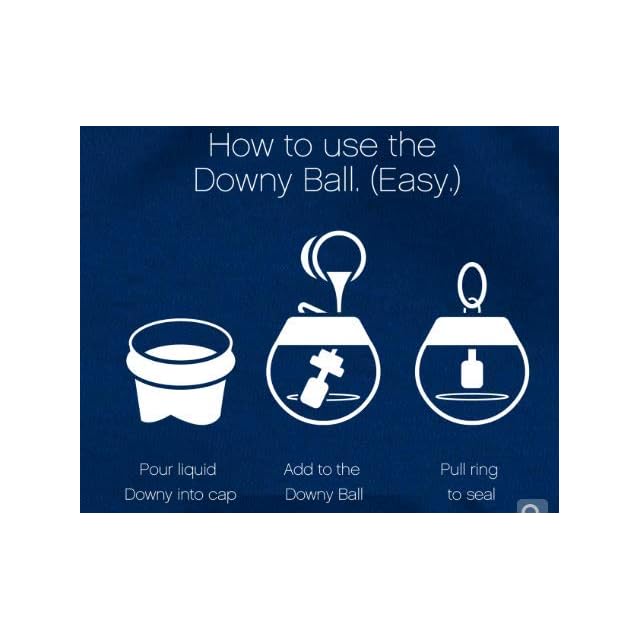 How to use the Downy Ball. (Easy.)

Pour liquid Downy into cap

Add to the Downy Ball

Pull ring to seal