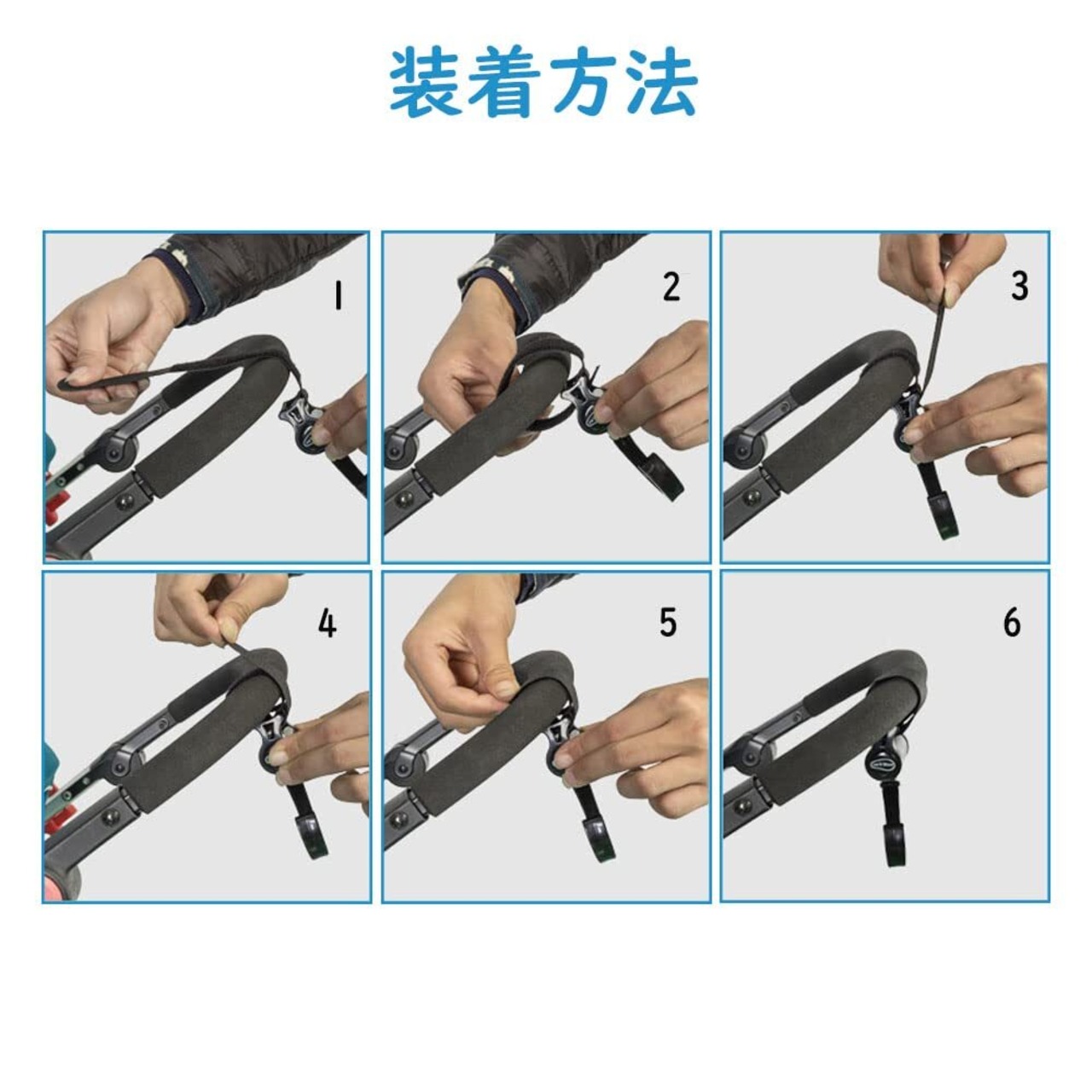 装着方法

1

2

3

4

5

6