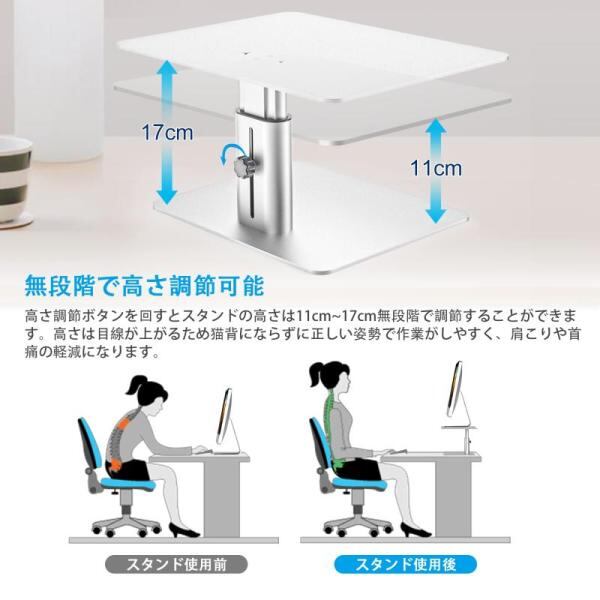 17cm

11cm

無段階で高さ調節可能

高さ調節ボタンを回すとスタンドの高さは11cm~17cm無段階で調節することができます。高さは目線が上がるため猫背にならずに正しい姿勢で作業がしやすく、肩こりや首痛の軽減になります。

スタンド使用前

スタンド使用後