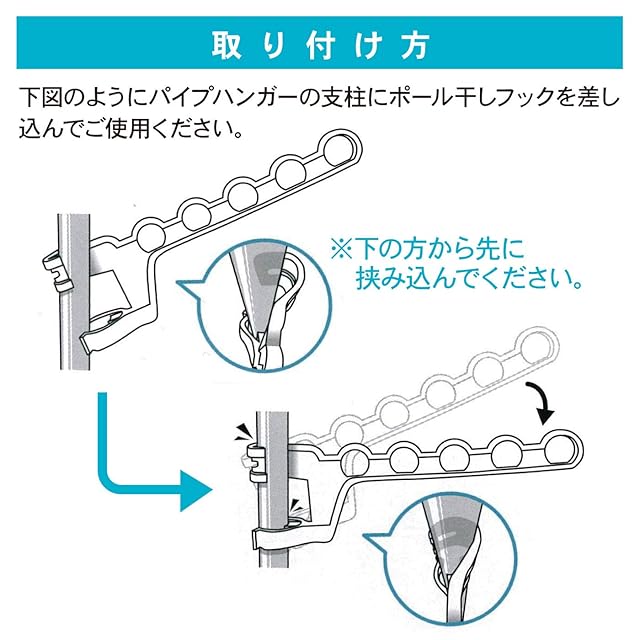 取り付け方

下図のようにパイプハンガーの支柱にポール干しフックを差し込んでご使用ください。

※下の方から先に挟み込んでください。