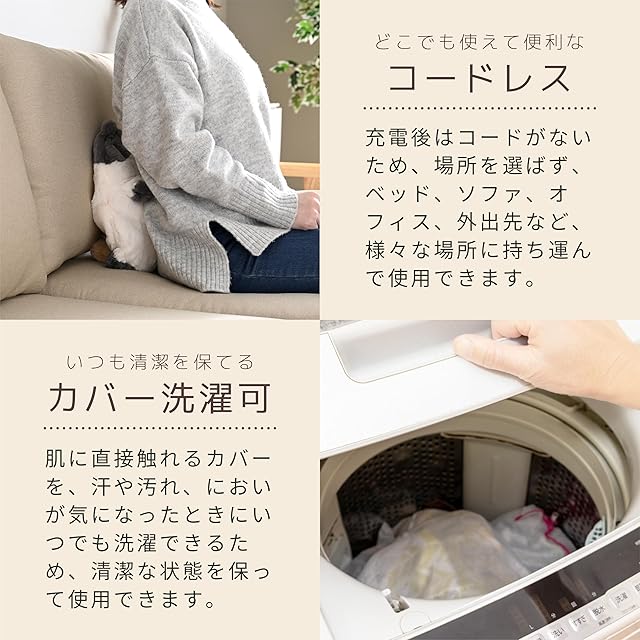 どこでも使えて便利な
コードレス

充電後はコードがないため、場所を選ばず、ベッド、ソファ、オフィス、外出先など、様々な場所に持ち運んで使用できます。

いつも清潔を保てる
カバー洗濯可

肌に直接触れるカバーを、汗や汚れ、においが気になったときにいつでも洗濯できるため、清潔な状態を保って使用できます。

洗い
すすぎ
脱水
洗濯