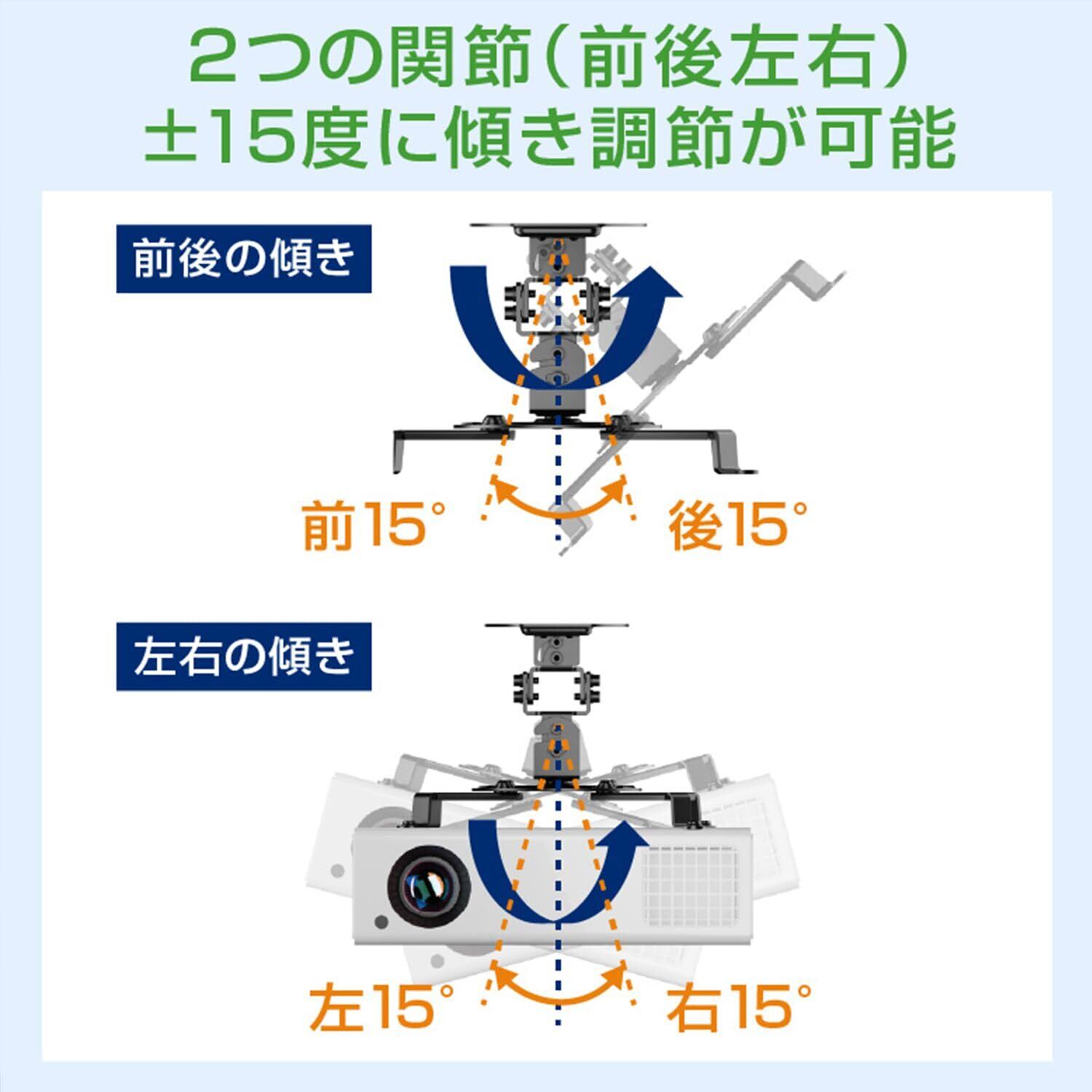 2つの関節（前後左右）
±15度に傾き調節が可能

前後の傾き

前15°

後15°

左右の傾き

左15°

右15°