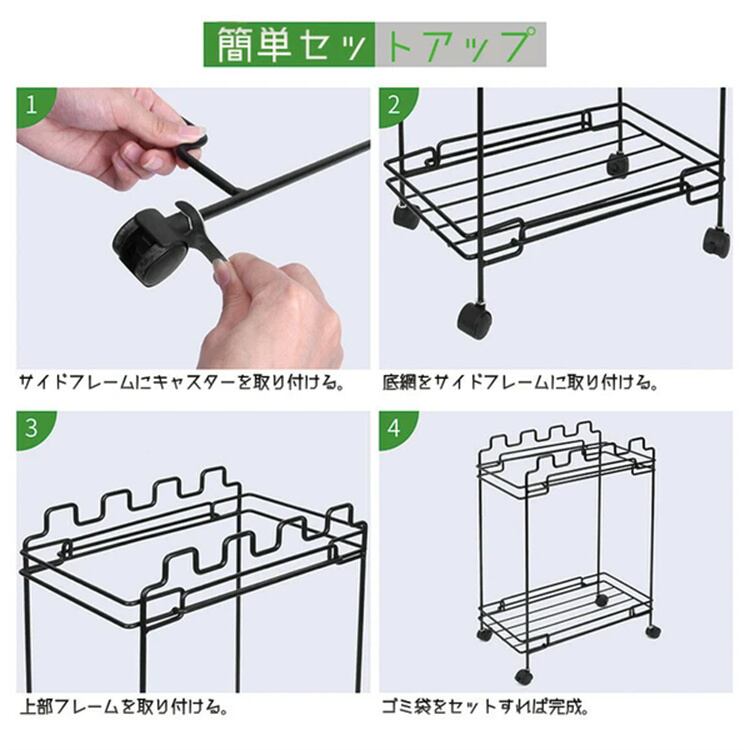 簡単セットアップ

1

サイドフレームにキャスターを取り付ける。

2

底網をサイドフレームに取り付ける。

3

上部フレームを取り付ける。

4

ゴミ袋をセットすれば完成。