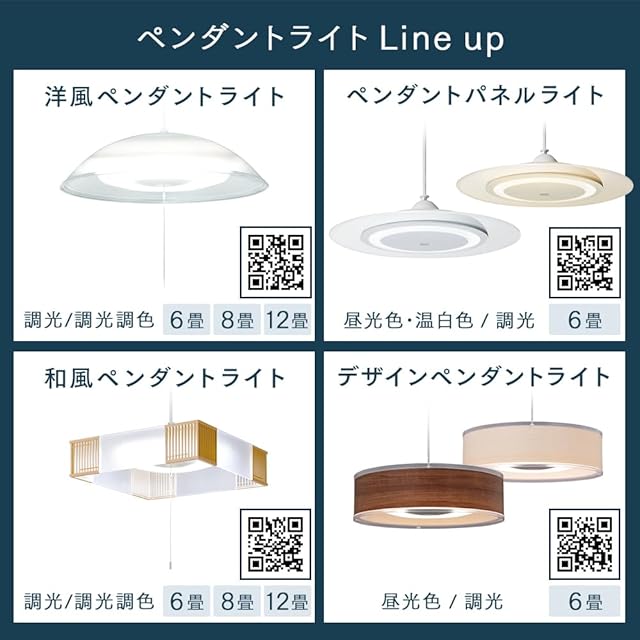 ペンダントライト Line up

洋風ペンダントライト

調光/調光調色 6畳 8畳 12畳

ペンダントパネルライト

昼光色・温白色 / 調光 6畳

和風ペンダントライト

調光/調光調色 6畳 8畳 12畳

デザインペンダントライト

昼光色 / 調光 6畳