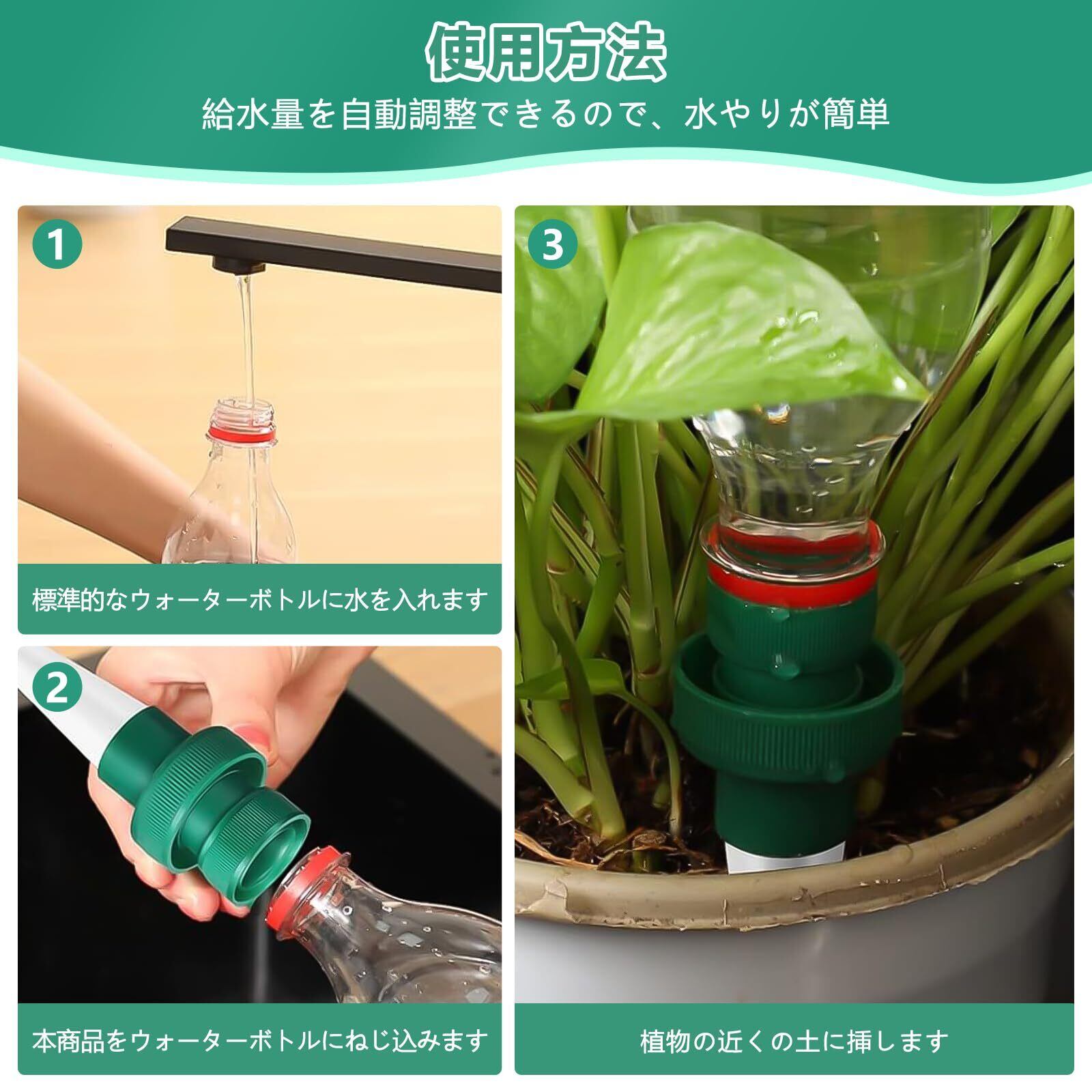 使用方法

給水量を自動調整できるので、水やりが簡単

1

標準的なウォーターボトルに水を入れます

2

本商品をウォーターボトルにねじ込みます

3

植物の近くの土に挿します