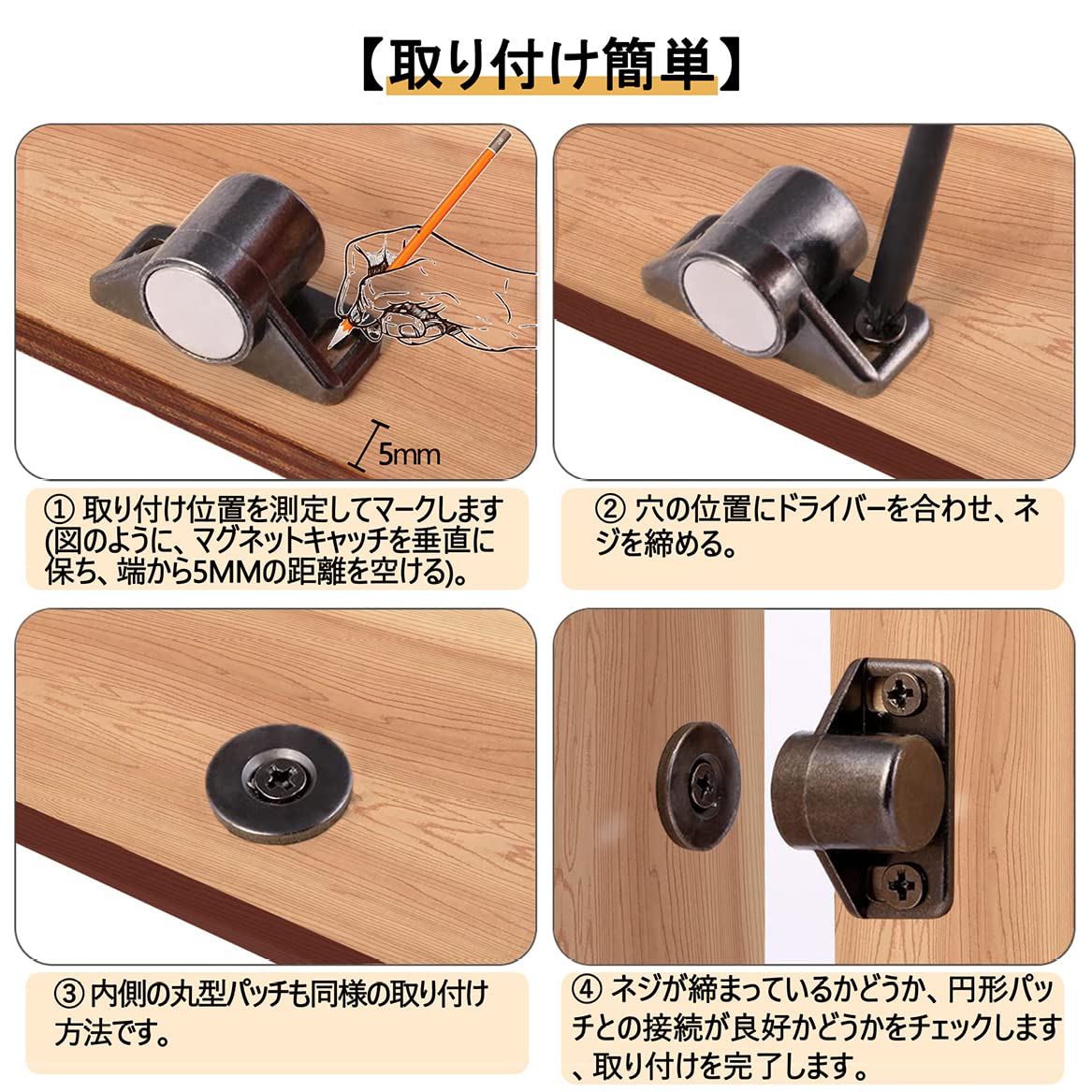 【取り付け簡単】

5mm

① 取り付け位置を測定してマークします(図のように、マグネットキャッチを垂直に保ち、端から5MMの距離を空ける)。

② 穴の位置にドライバーを合わせ、ネジを締める。

③ 内側の丸型パッチも同様の取り付け方法です。

④ ネジが締まっているかどうか、円形パッチとの接続が良好かどうかをチェックします、取り付けを完了します。