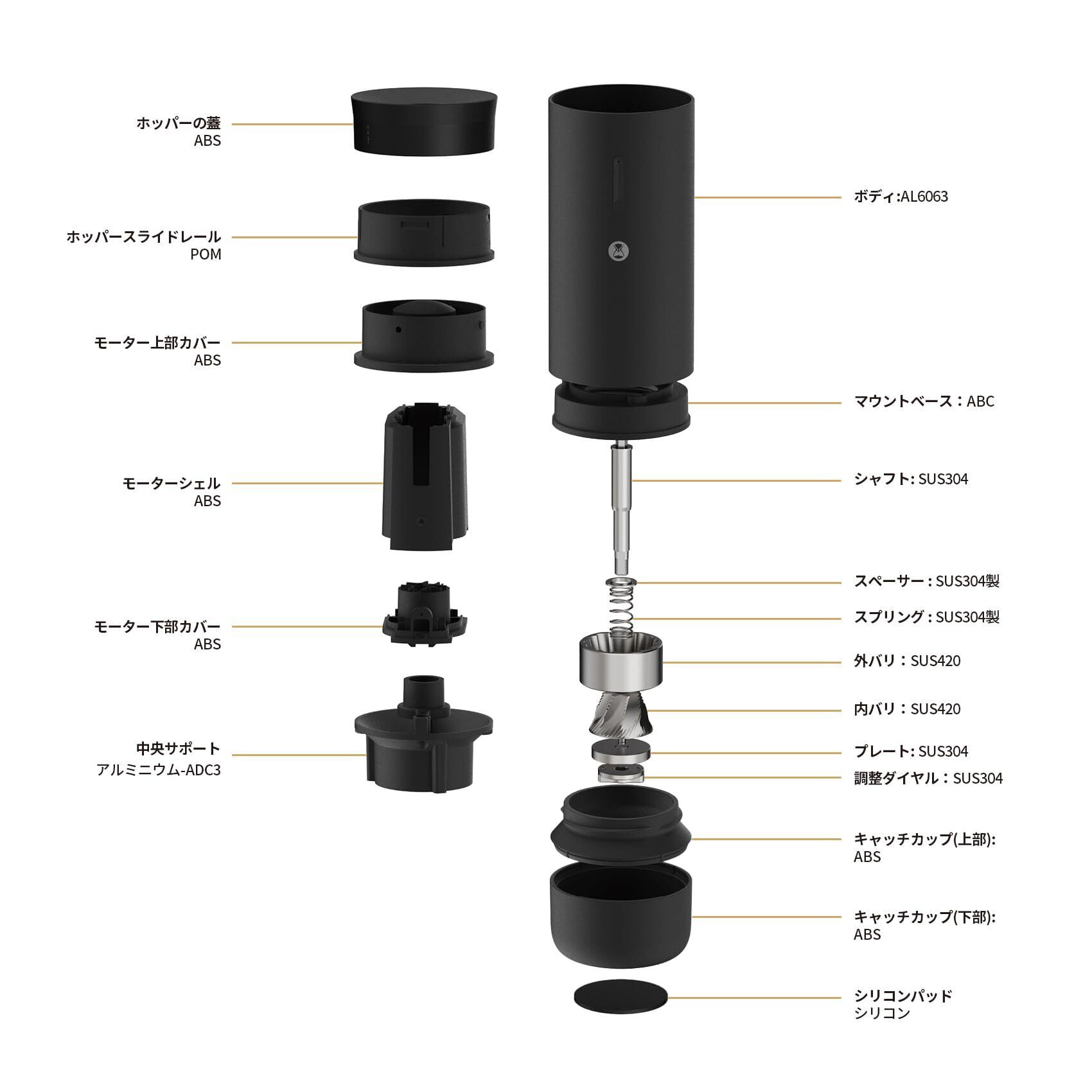 ホッパーの蓋
ABS

ホッパースライドレール
POM

モーター上部カバー
ABS

モーターシェル
ABS

モーター下部カバー
ABS

中央サポート
アルミニウム-ADC3

ボディ:AL6063

マウントベース：ABC

シャフト: SUS304

スペーサー : SUS304製

スプリング : SUS304製

外バリ：SUS420

内バリ：SUS420

プレート: SUS304

調整ダイヤル：SUS304

キャッチカップ(上部):
ABS

キャッチカップ(下部):
ABS

シリコンパッド
シリコン