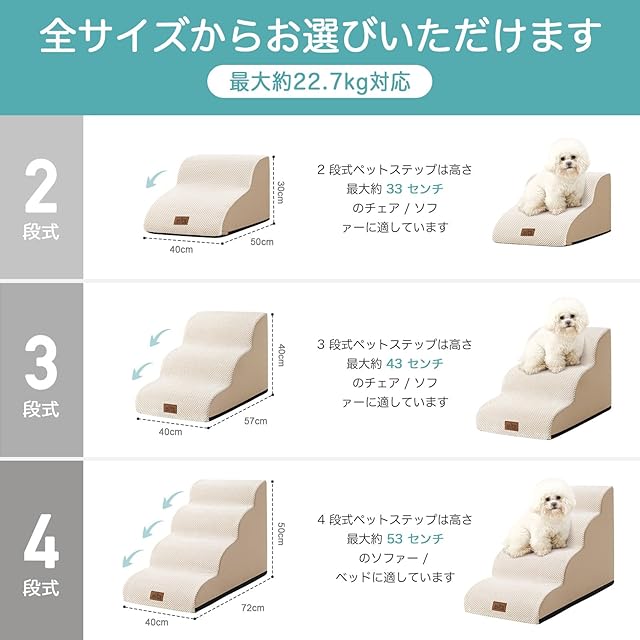 全サイズからお選びいただけます

最大約22.7kg対応

2
段式

30cm
40cm
50cm

2 段式ペットステップは高さ最大約 33 センチのチェア / ソファーに適しています

3
段式

40cm
40cm
57cm

3 段式ペットステップは高さ最大約 43 センチのチェア / ソファーに適しています

4
段式

50cm
40cm
72cm

4 段式ペットステップは高さ最大約 53 センチのソファー / ベッドに適しています