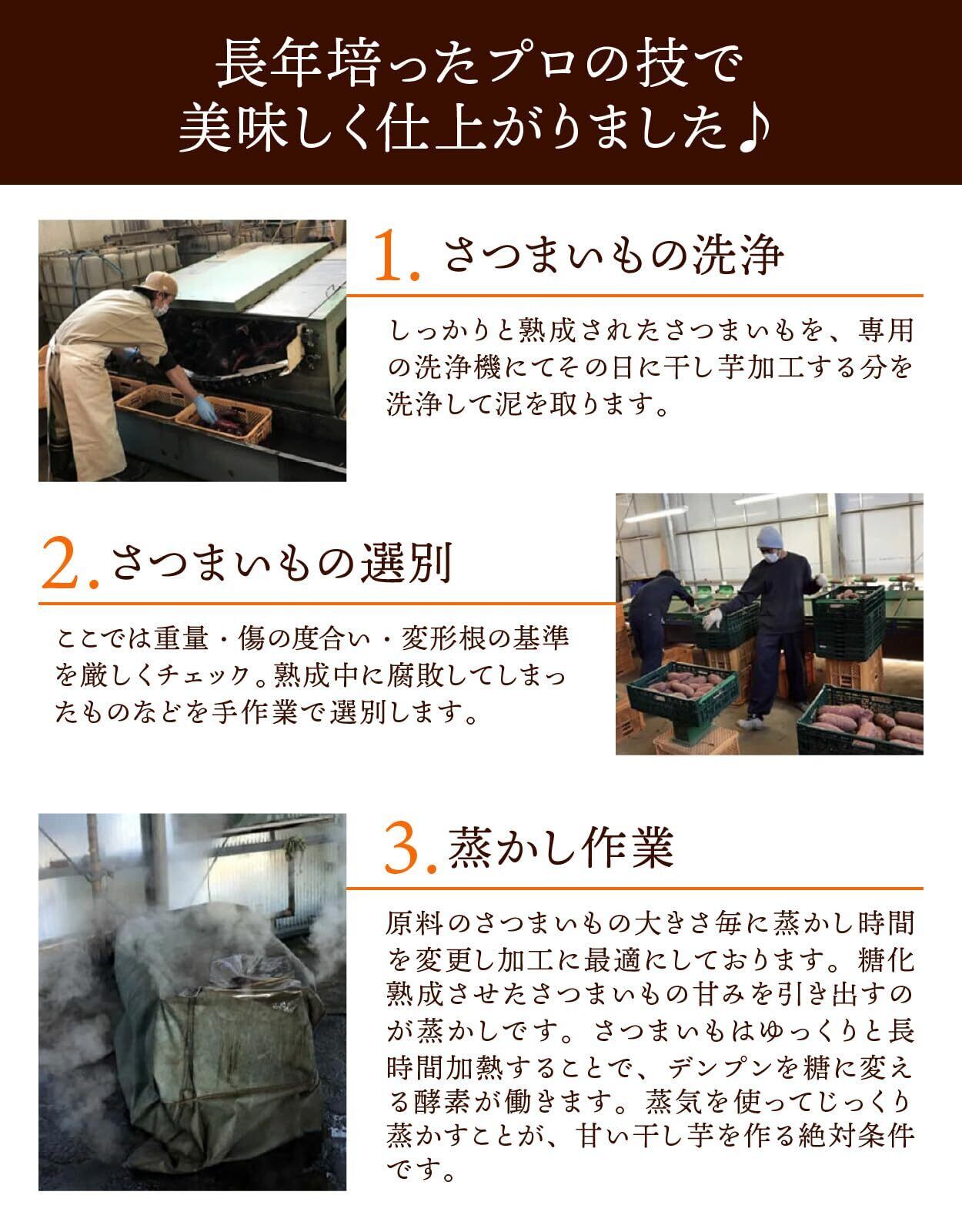 長年培ったプロの技で
美味しく仕上がりました♪

1. さつまいもの洗浄

しっかりと熟成されたさつまいもを、専用の洗浄機にてその日に干し芋加工する分を洗浄して泥を取ります。

2. さつまいもの選別

ここでは重量・傷の度合い・変形根の基準を厳しくチェック。熟成中に腐敗してしまったものなどを手作業で選別します。

3. 蒸かし作業

原料のさつまいもの大きさ毎に蒸かし時間を変更し加工に最適にしております。糖化熟成させたさつまいもの甘みを引き出すのが蒸かしです。さつまいもはゆっくりと長時間加熱することで、デンプンを糖に変える酵素が働きます。蒸気を使ってじっくり蒸かすことが、甘い干し芋を作る絶対条件です。