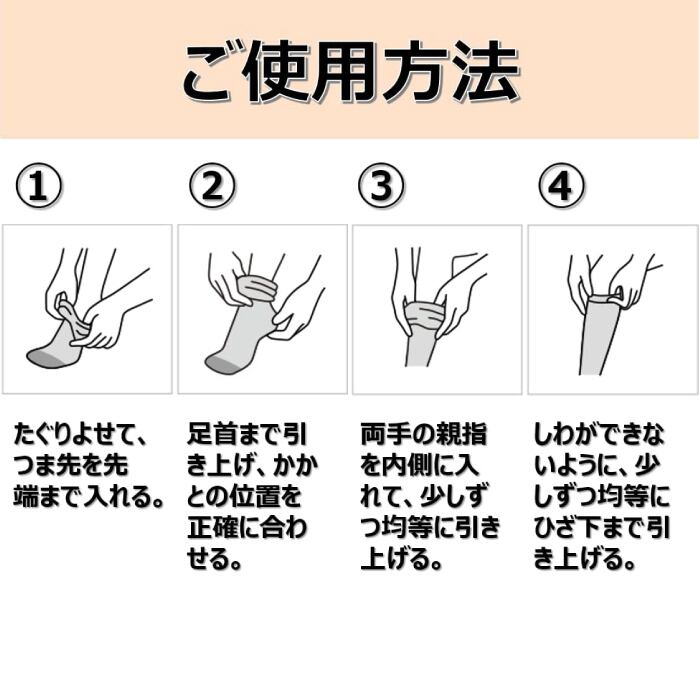 ご使用方法

①

たぐりよせて、つま先を先端まで入れる。

②

足首まで引き上げ、かかとの位置を正確に合わせる。

③

両手の親指を内側に入れて、少しずつ均等に引き上げる。

④

しわができないように、少しずつ均等にひざ下まで引き上げる。