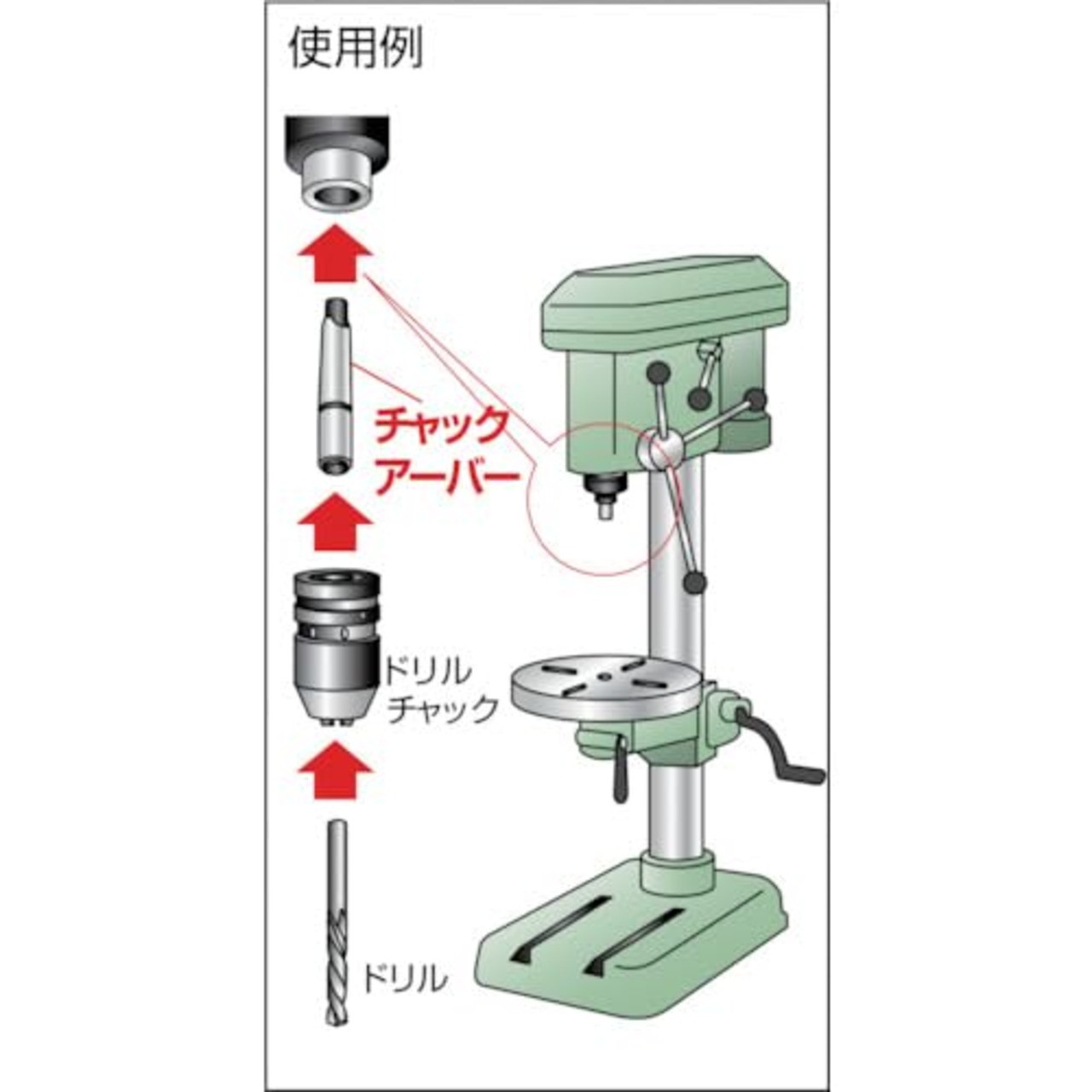 使用例

チャック
アーバー

ドリル
チャック

ドリル